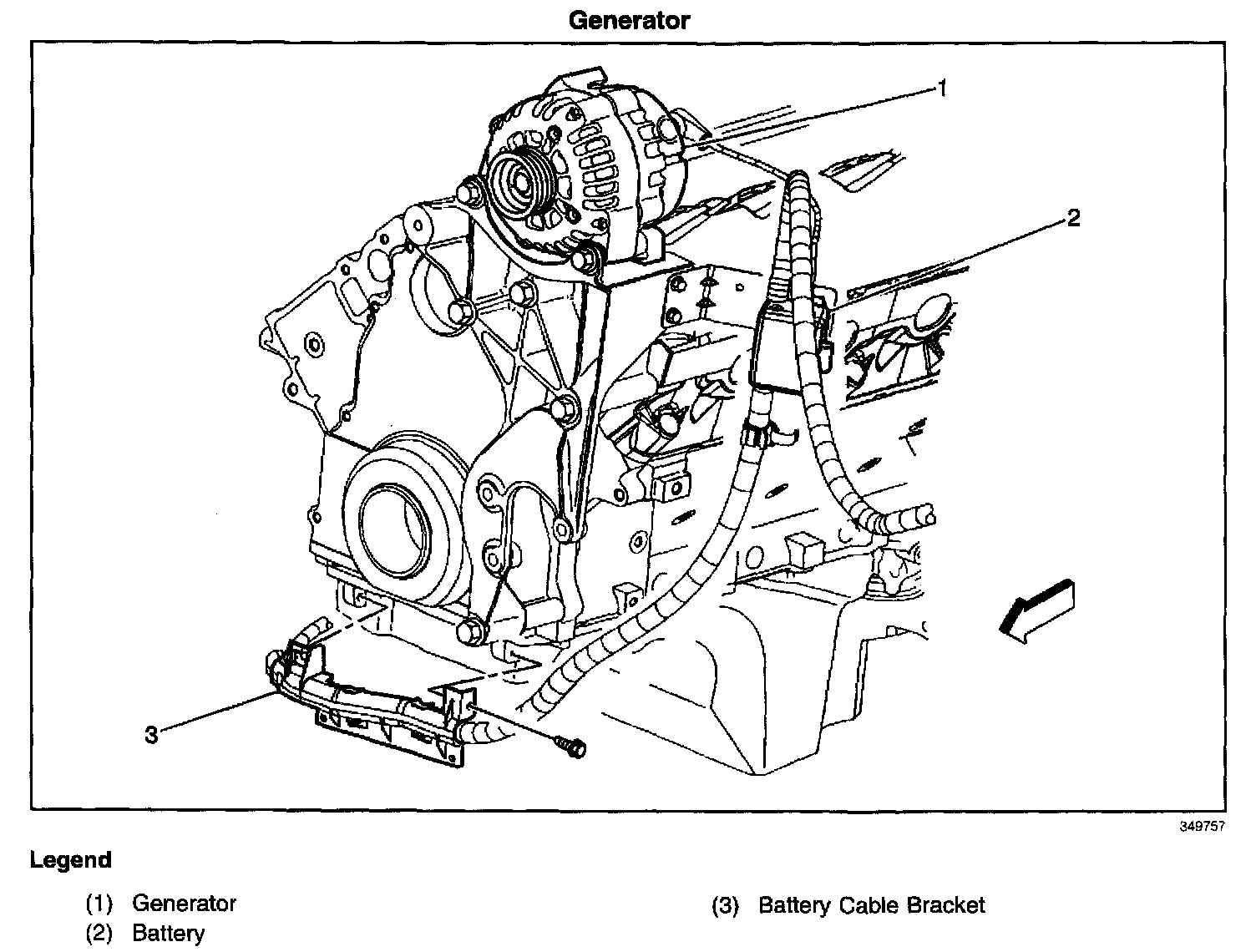 Generator

1

2

3

349757

Legend

(1) Generator
(2) Battery

(3) Battery Cable Bracket