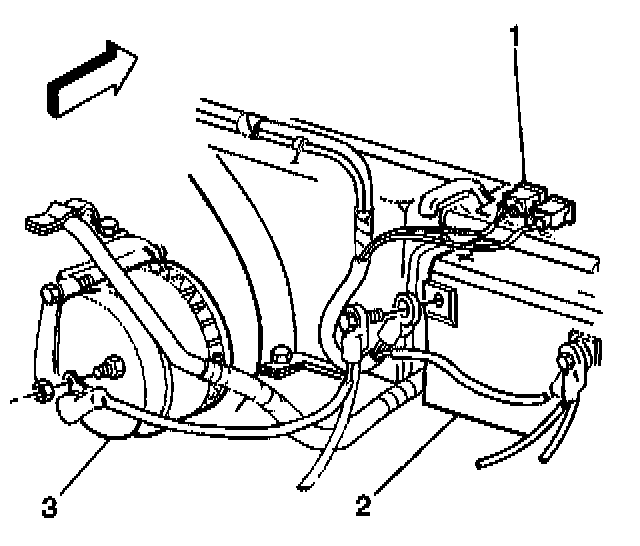 1

3

2