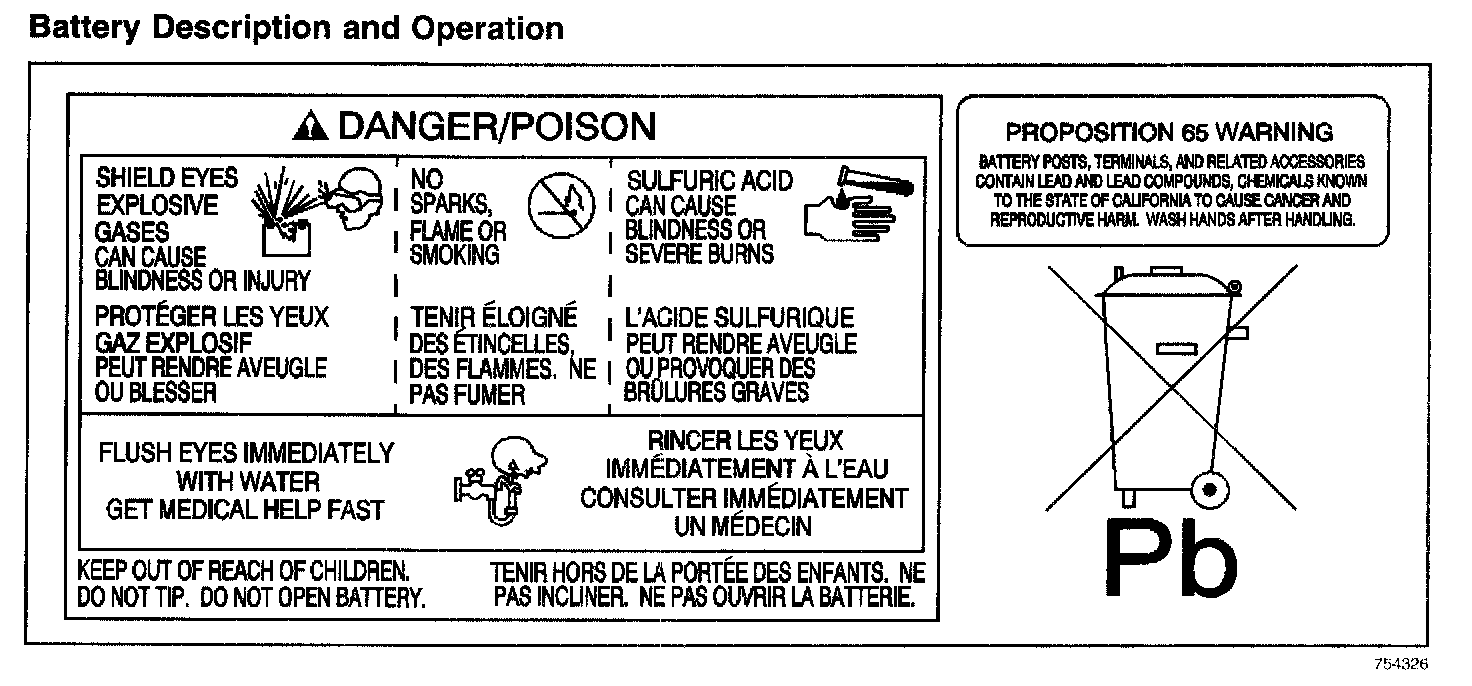 Battery Description and Operation

DANGER/POISON

SHIELD EYES EXPLOSIVE GASES CAN CAUSE BLINDNESS OR INJURY

NO SPARKS, FLAME OR SMOKING

SULFURIC ACID CAN CAUSE BLINDNESS OR SEVERE BURNS

PROTÉGER LES YEUX GAZ EXPLOSIF PEUT RENDRE AVEUGLE OU BLESSER

TENIR ÉLOIGNÉ DES ÉTINCELLES, DES FLAMMES. NE PAS FUMER

L'ACIDE SULFURIQUE PEUT RENDRE AVEUGLE OU PROVOQUER DES BRÛLURES GRAVES

FLUSH EYES IMMEDIATELY WITH WATER GET MEDICAL HELP FAST

RINCER LES YEUX IMMÉDIATEMENT À L'EAU CONSULTER IMMÉDIATEMENT UN MÉDECIN

KEEP OUT OF REACH OF CHILDREN. DO NOT TIP. DO NOT OPEN BATTERY.

TENIR HORS DE LA PORTÉE DES ENFANTS. NE PAS INCLINER. NE PAS OUVRIR LA BATTERIE.

PROPOSITION 65 WARNING

BATTERY POSTS, TERMINALS, AND RELATED ACCESSORIES CONTAIN LEAD AND LEAD COMPOUNDS, CHEMICALS KNOWN TO THE STATE OF CALIFORNIA TO CAUSE CANCER AND REPRODUCTIVE HARM. WASH HANDS AFTER HANDLING.

Pb

754326