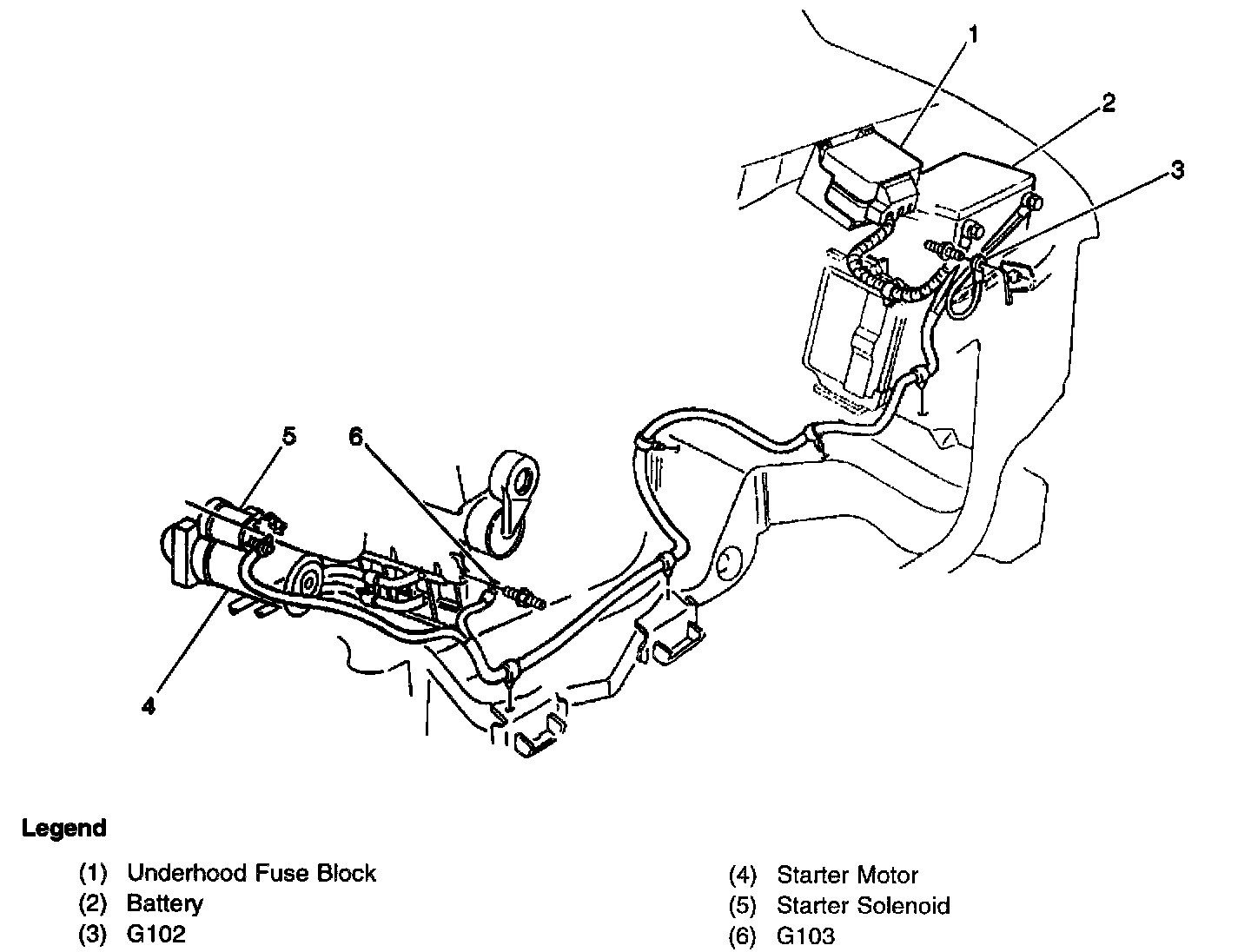 1
2
3
5
6
4

Legend

(1) Underhood Fuse Block
(2) Battery
(3) G102

(4) Starter Motor
(5) Starter Solenoid
(6) G103