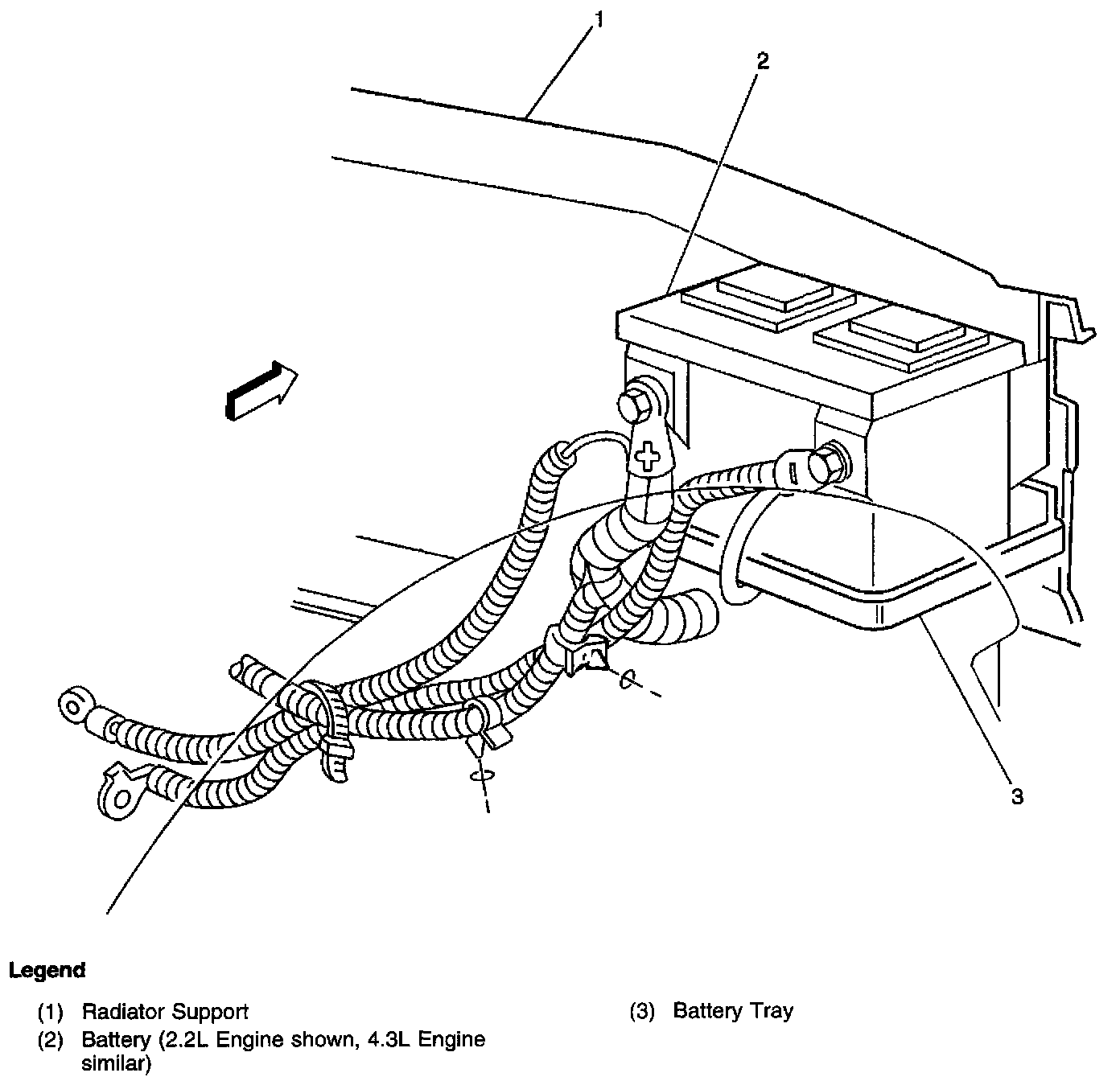 1

2

3

Legend

(1) Radiator Support

(2) Battery (2.2L Engine shown, 4.3L Engine similar)

(3) Battery Tray