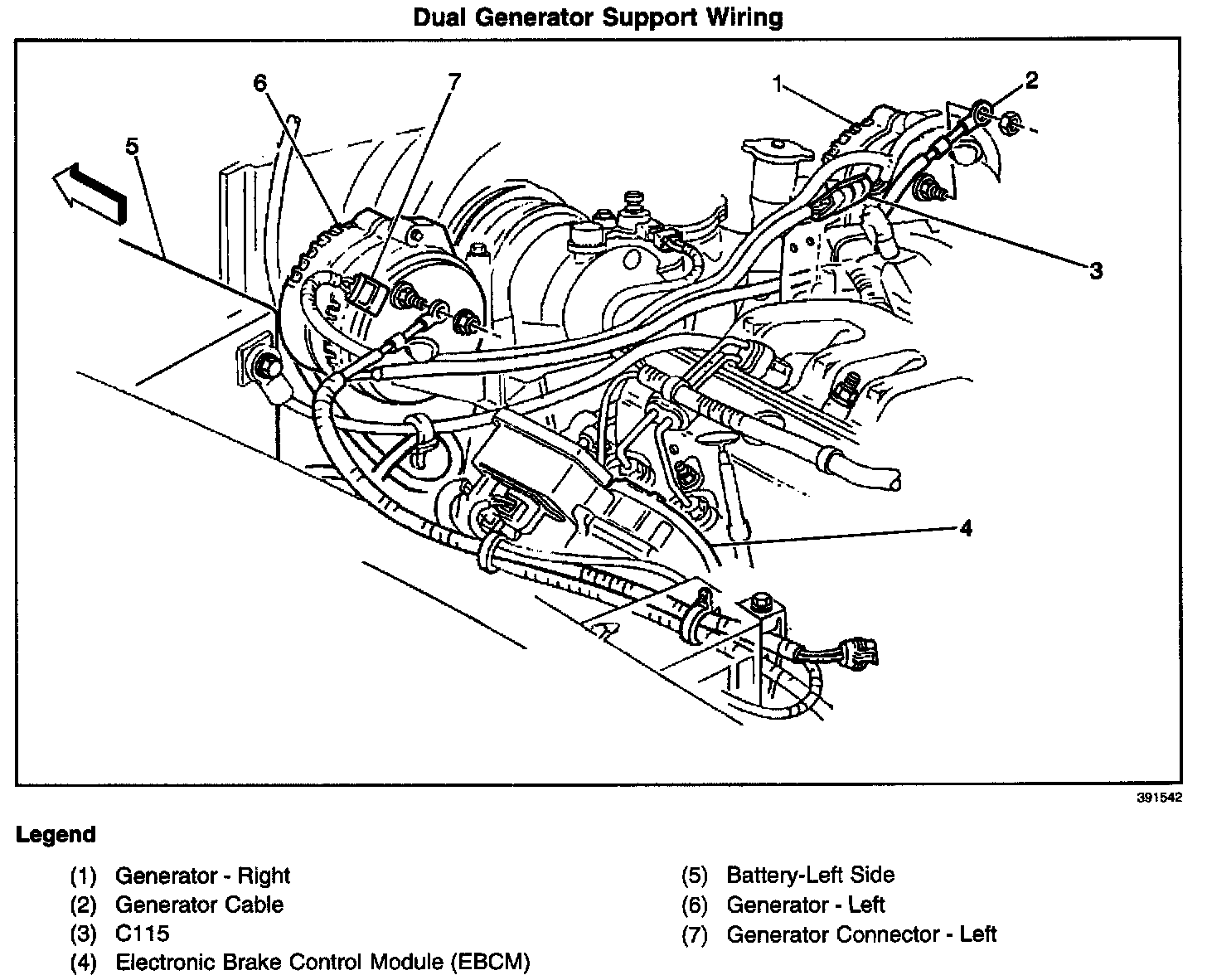 Dual Generator Support Wiring

6
7
5
1
2
3
4

391542

Legend

(1) Generator - Right
(2) Generator Cable
(3) C115
(4) Electronic Brake Control Module (EBCM)

(5) Battery-Left Side
(6) Generator - Left
(7) Generator Connector - Left