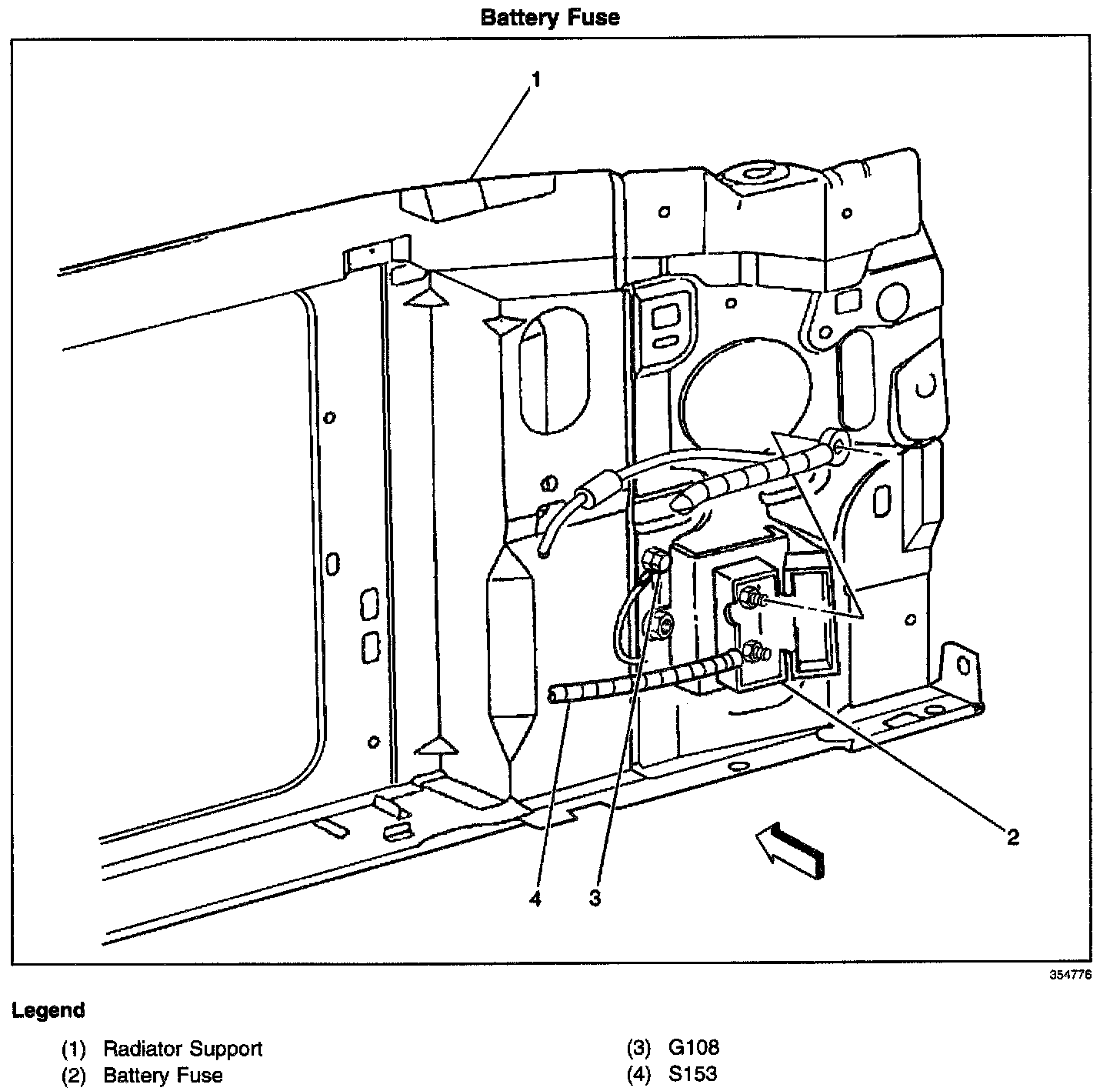 Battery Fuse

1

2

4

3

354776

Legend

(1) Radiator Support
(2) Battery Fuse

(3) G108
(4) S153