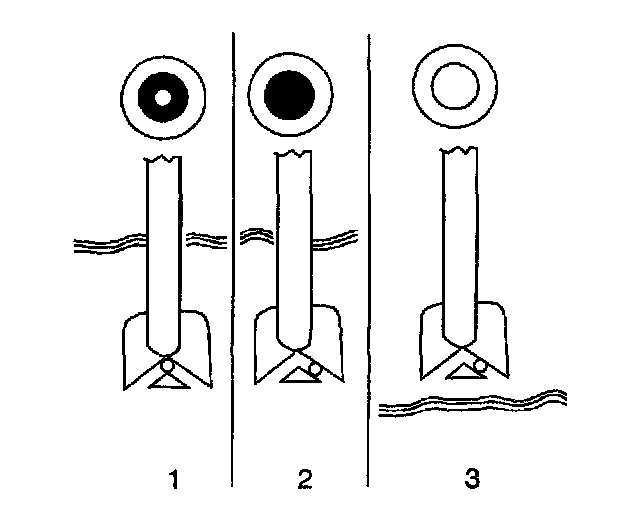 1
2
3