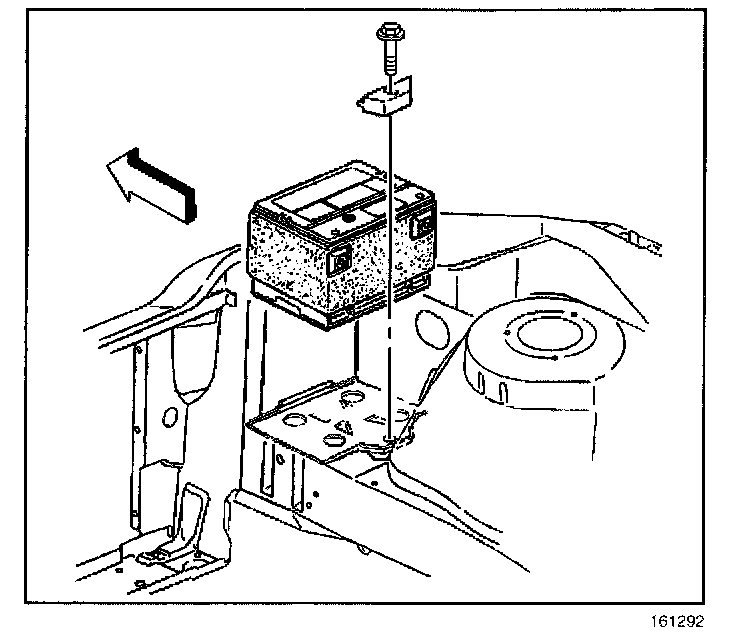 161292