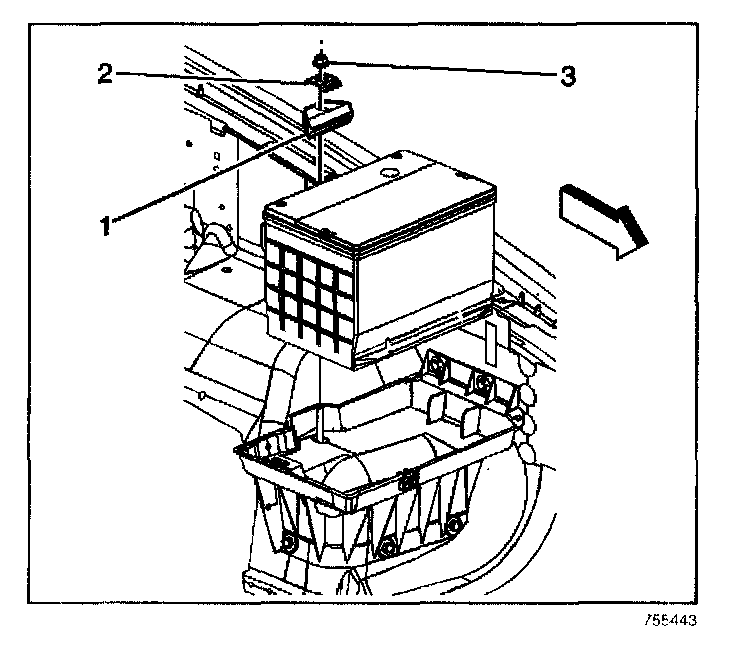 2
3
1
755443