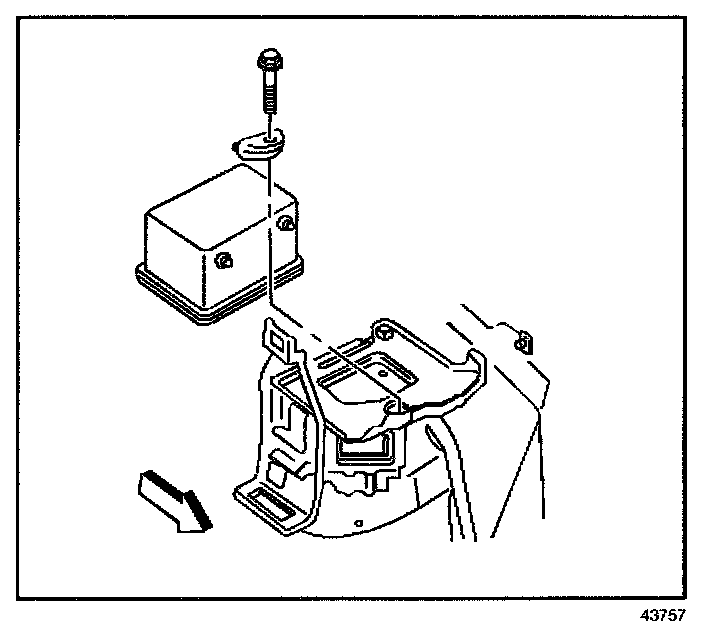 43757