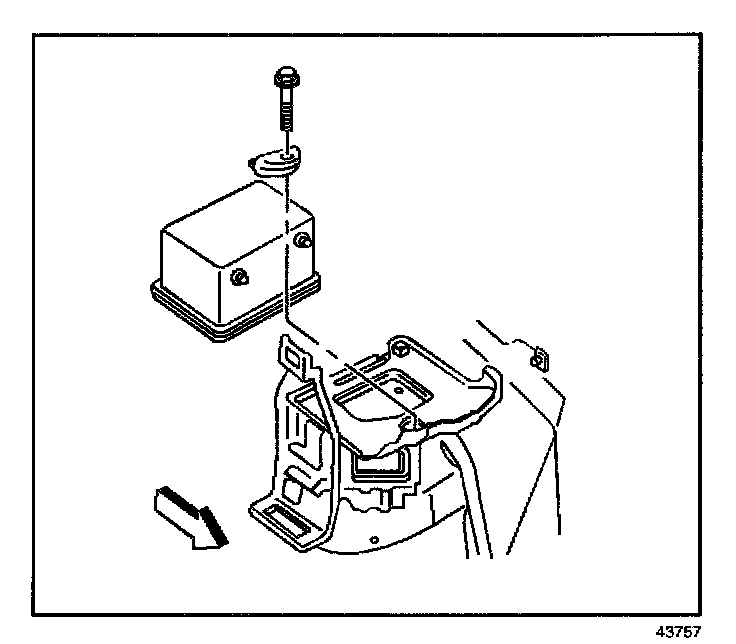 43757