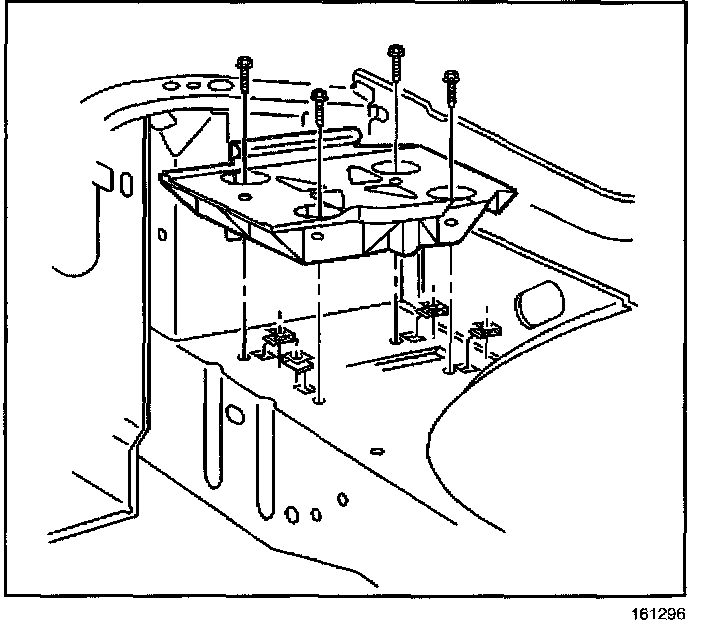 161296