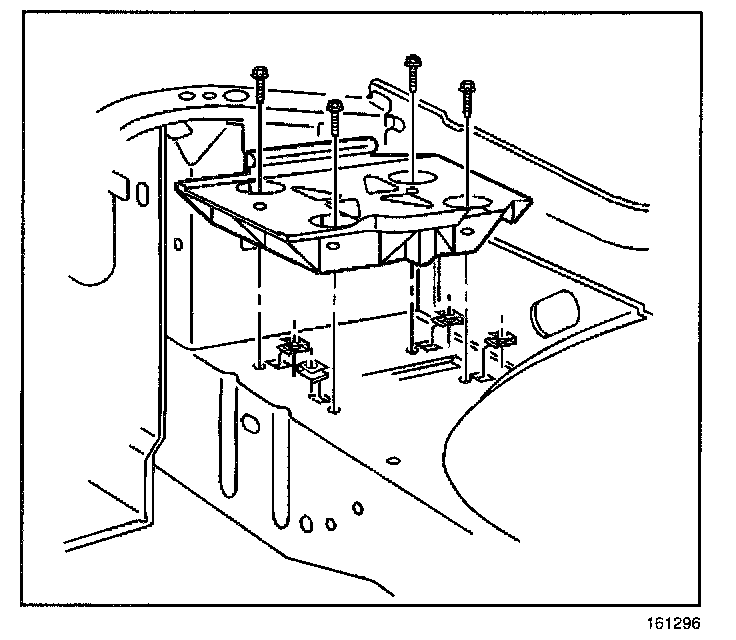 161296