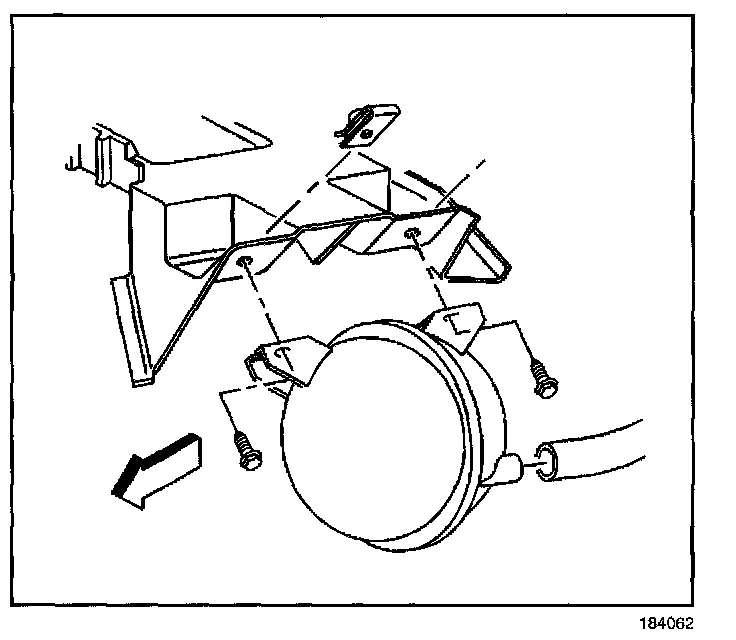 184062