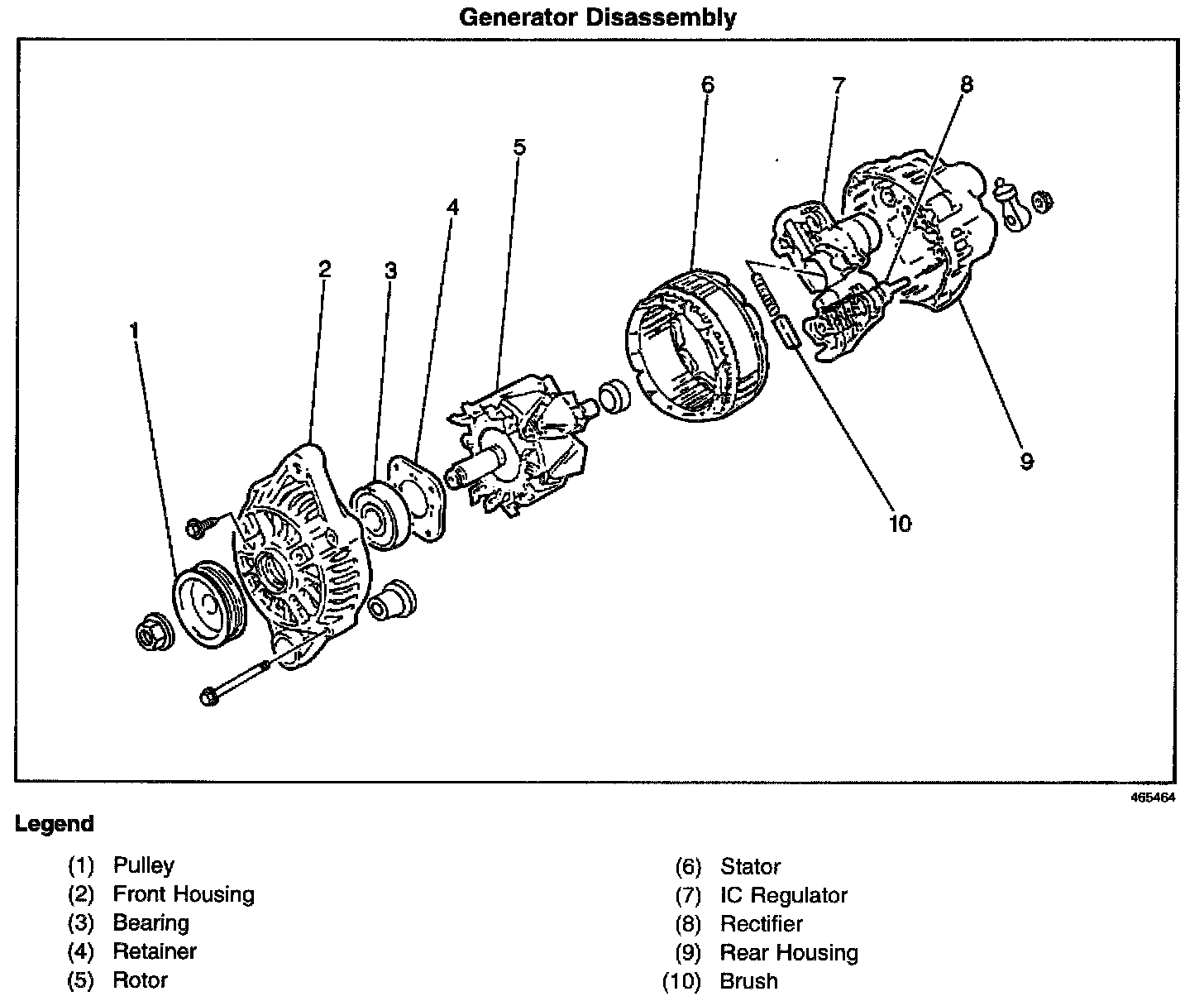 Generator Disassembly

6
7
8
5
4
2
3
1
9
10

465464

Legend

(1) Pulley
(2) Front Housing
(3) Bearing
(4) Retainer
(5) Rotor

(6) Stator
(7) IC Regulator
(8) Rectifier
(9) Rear Housing
(10) Brush