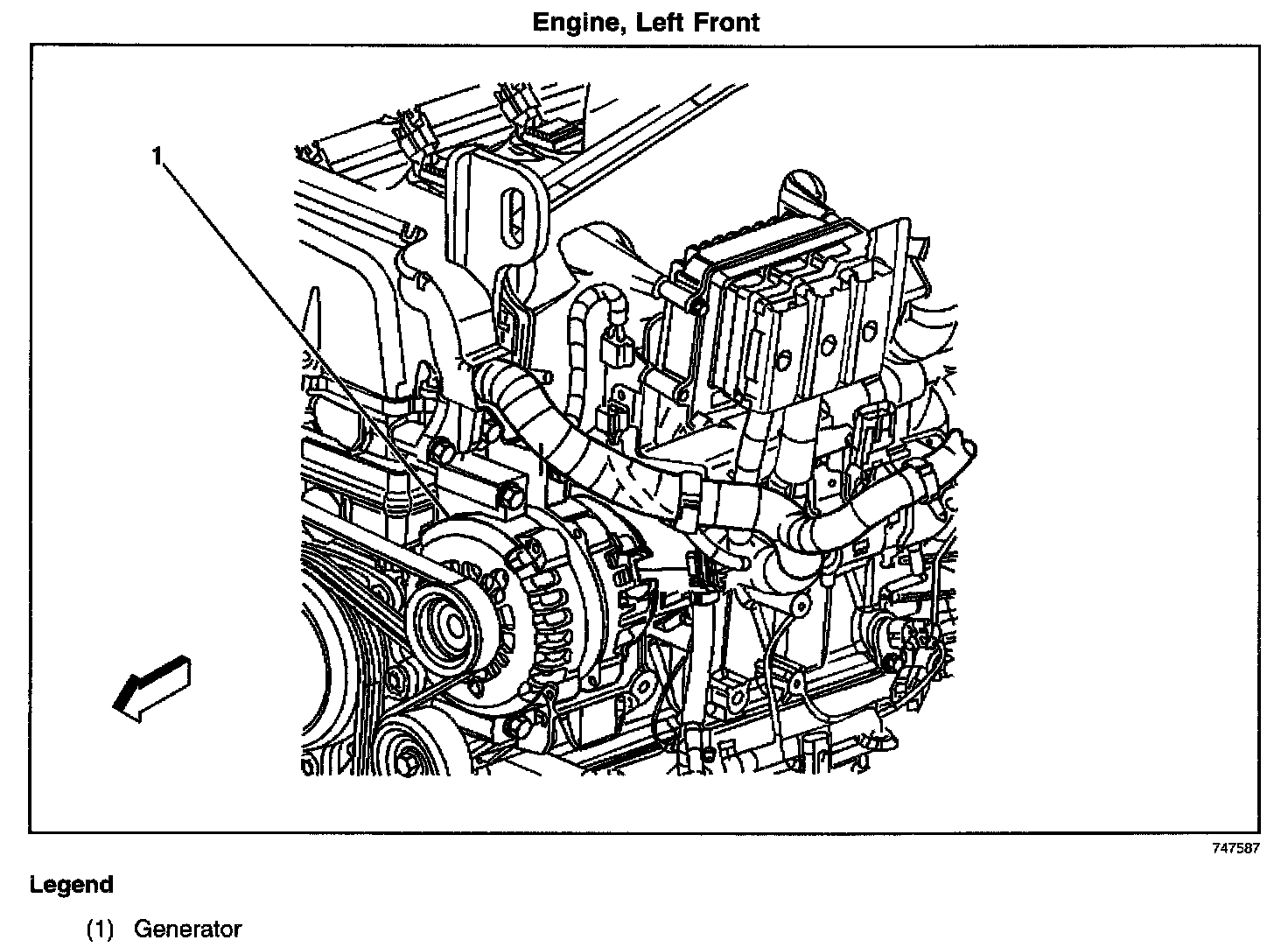 Engine, Left Front

1

747587

Legend

(1) Generator