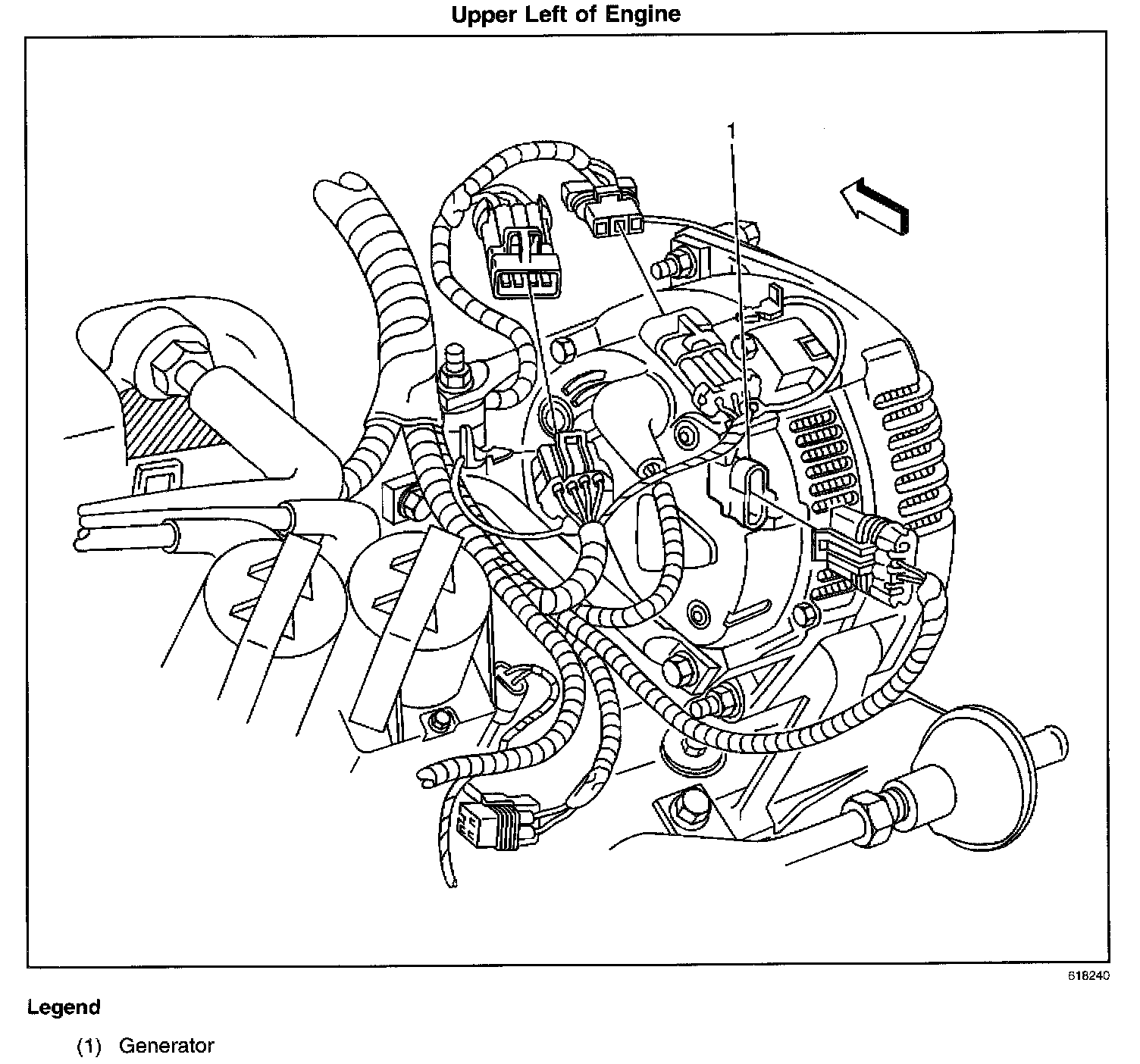 Upper Left of Engine

1

618240

Legend

(1) Generator