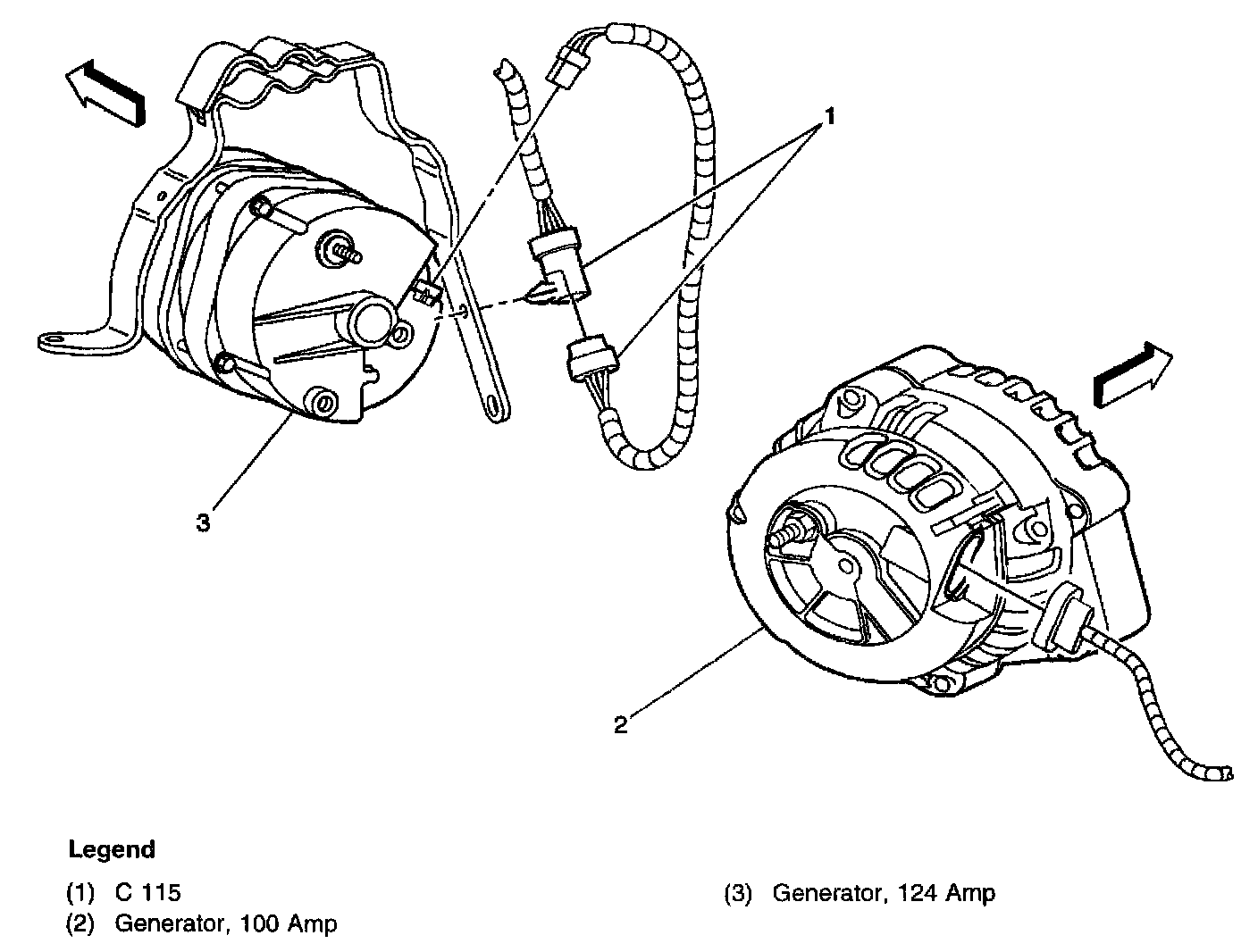 1

3

2

Legend

(1) C 115
(2) Generator, 100 Amp
(3) Generator, 124 Amp