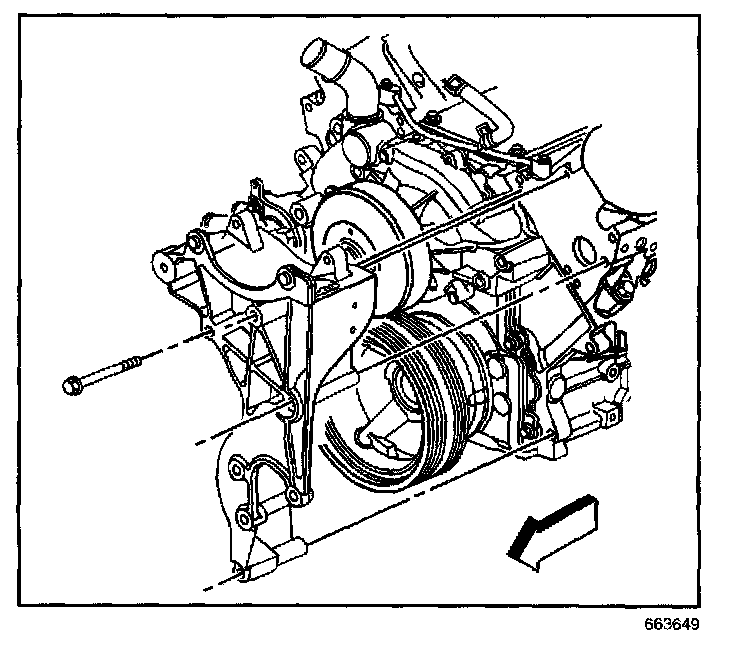 663649