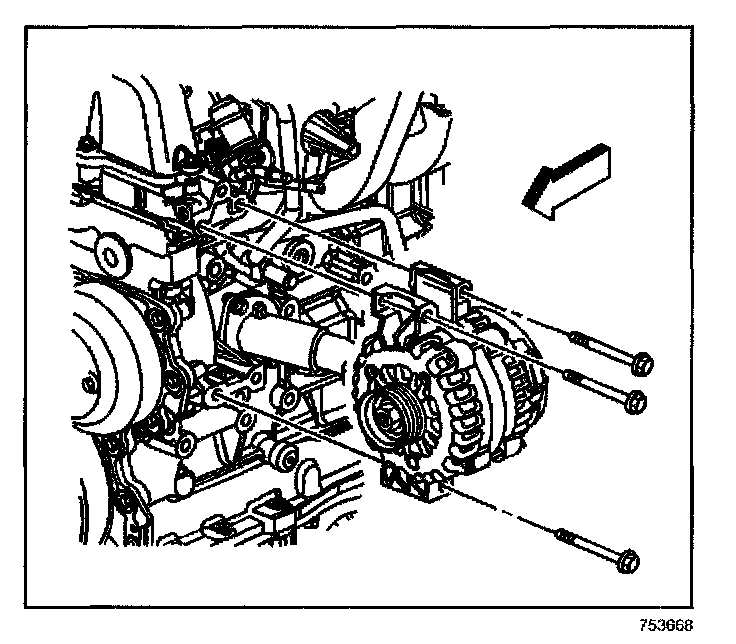 753668