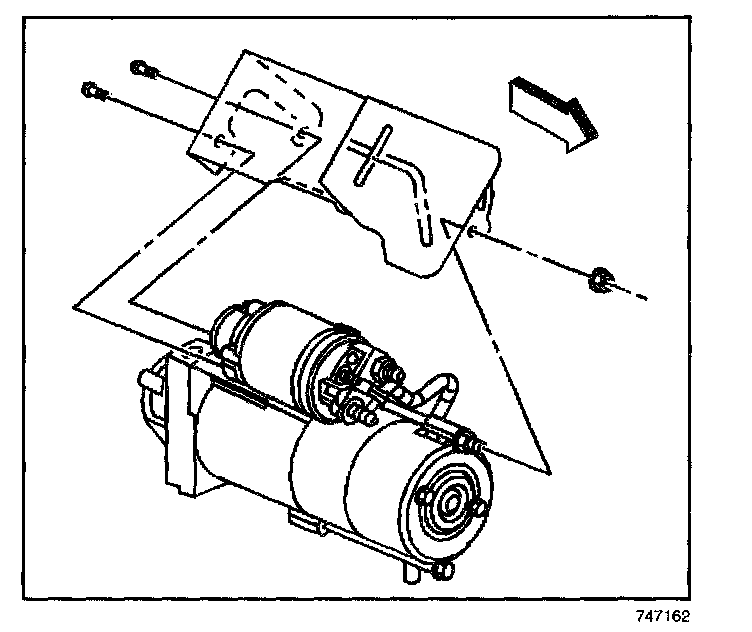 747162