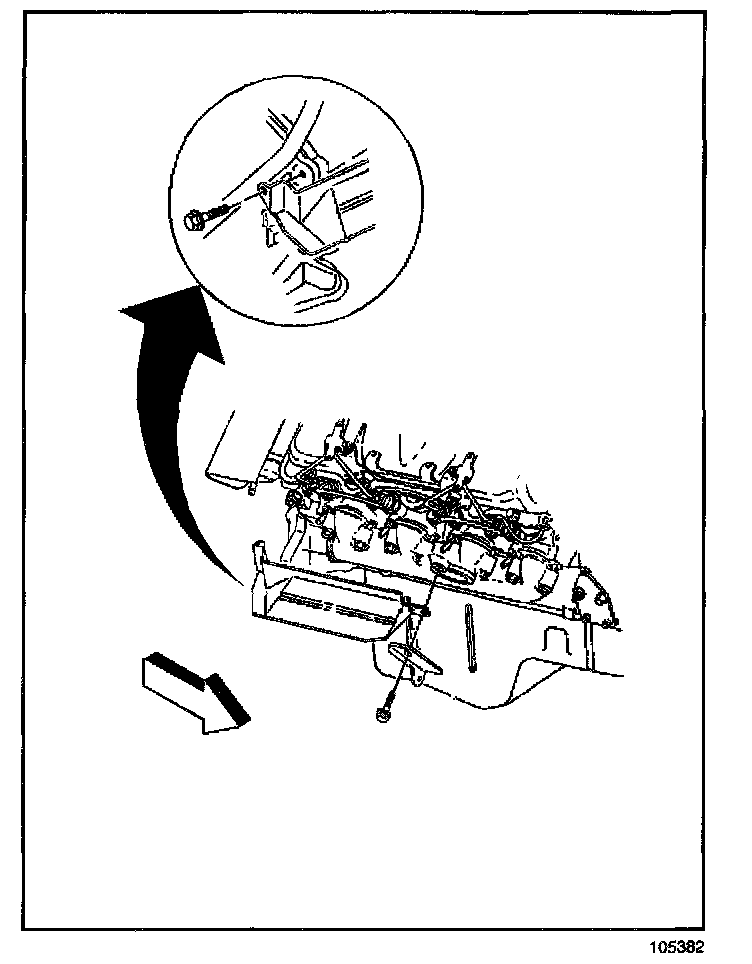 105382