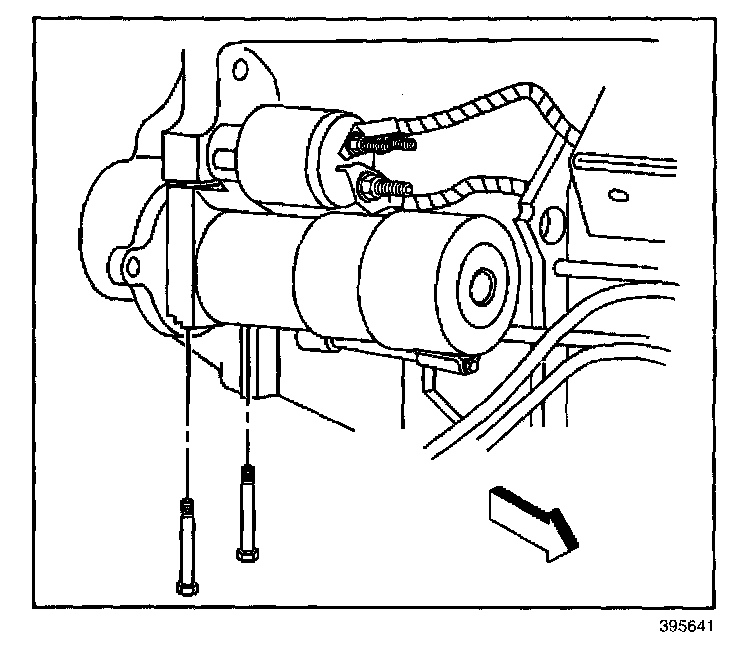 395641