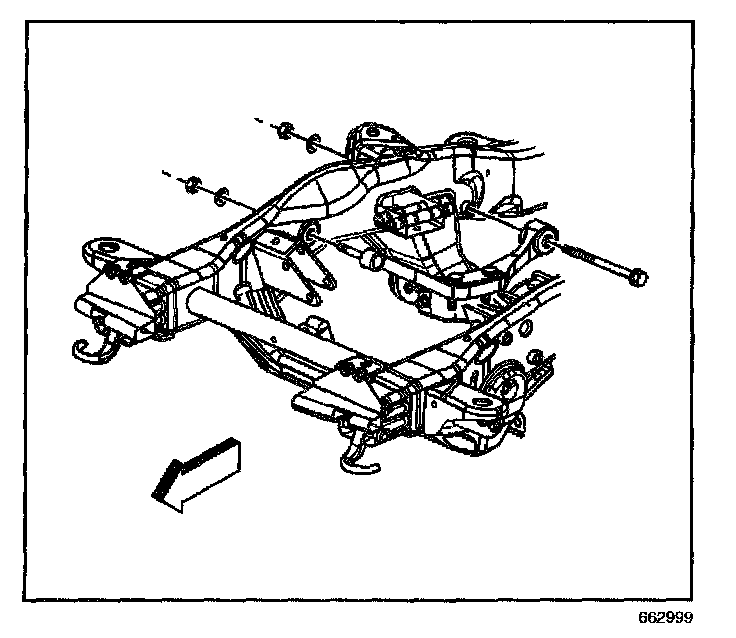 662999