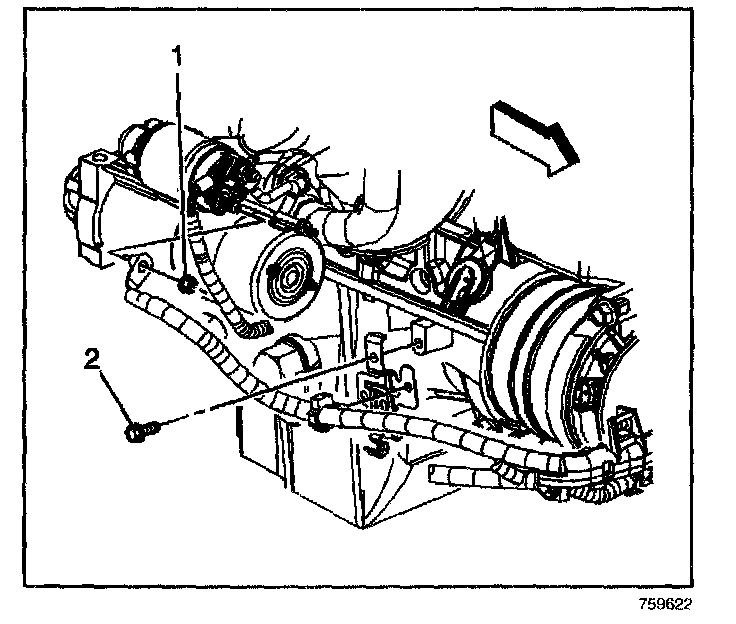 1

2

759622