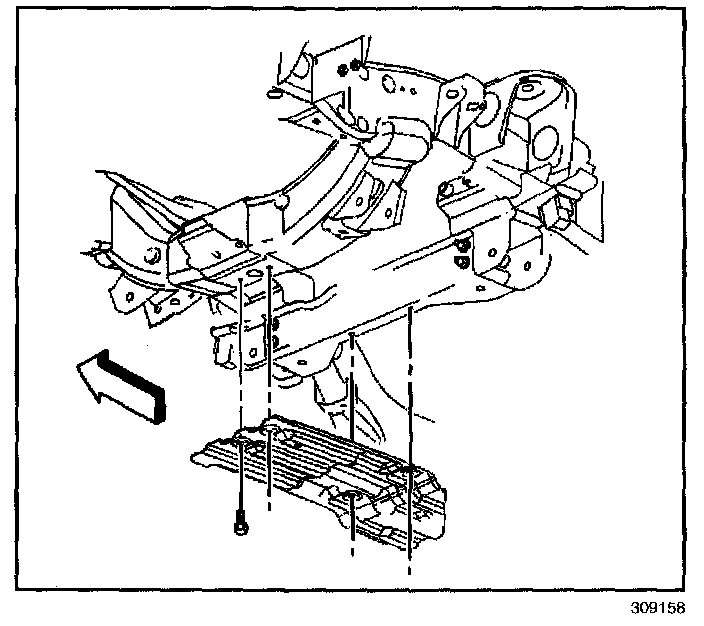 309158