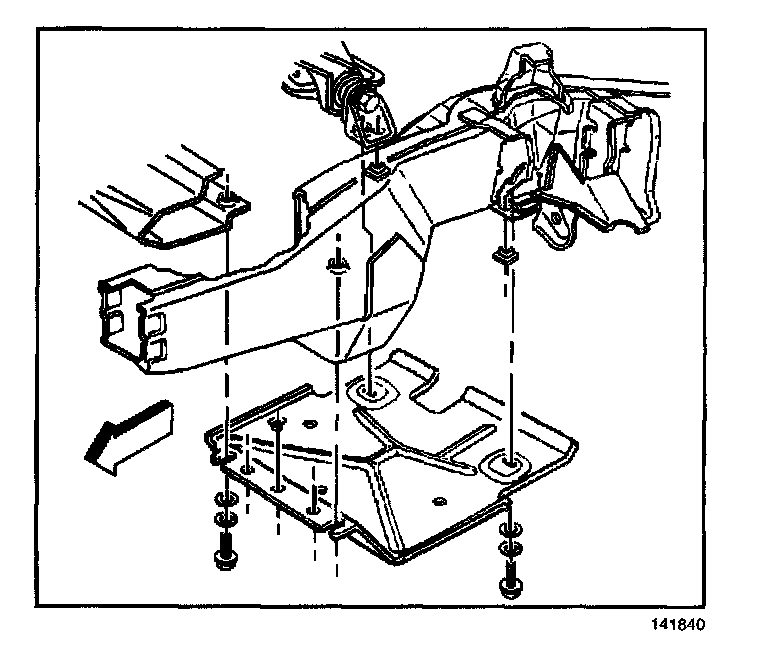 141840