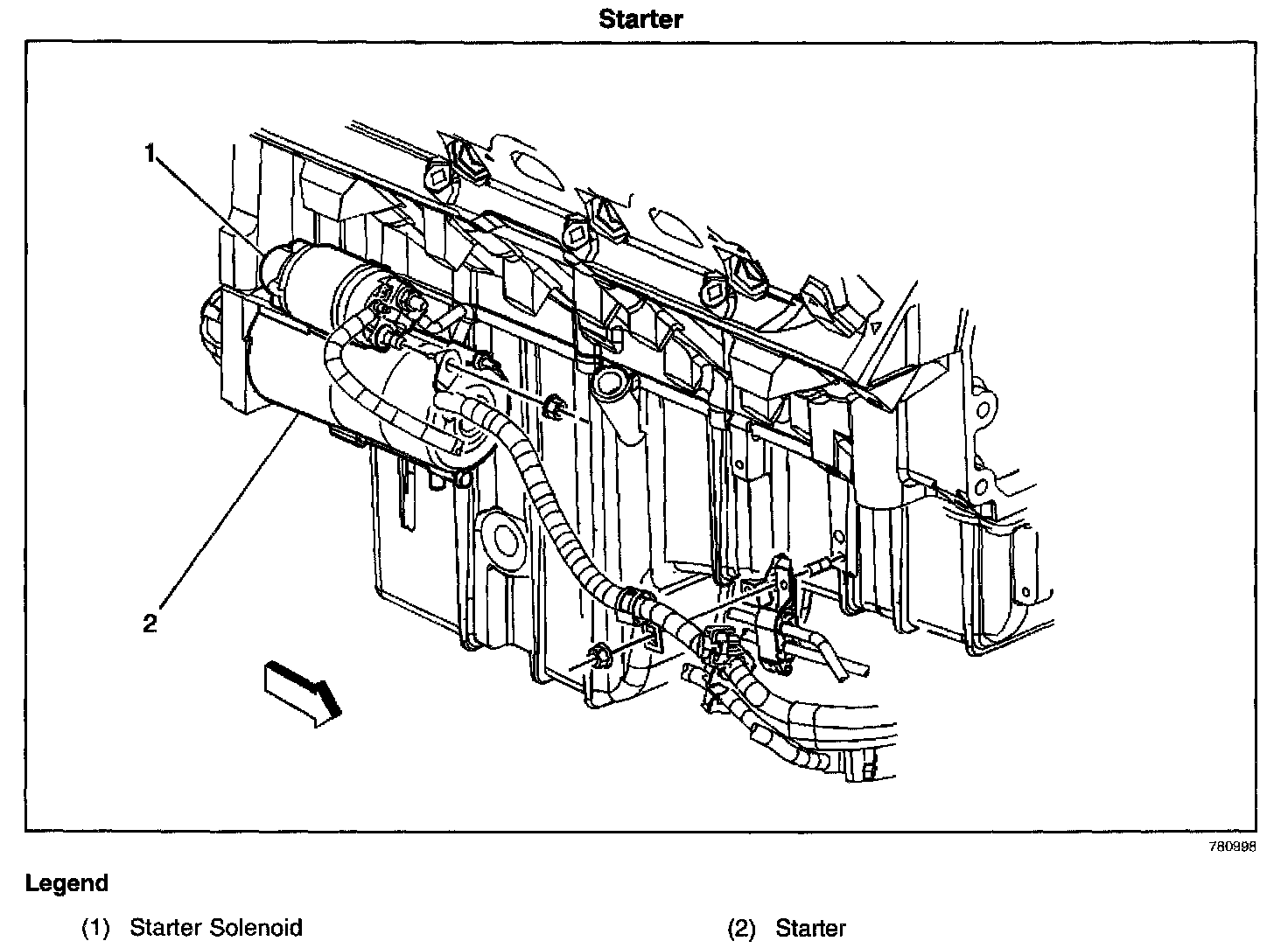 Starter

1

2

780998

Legend

(1) Starter Solenoid

(2) Starter