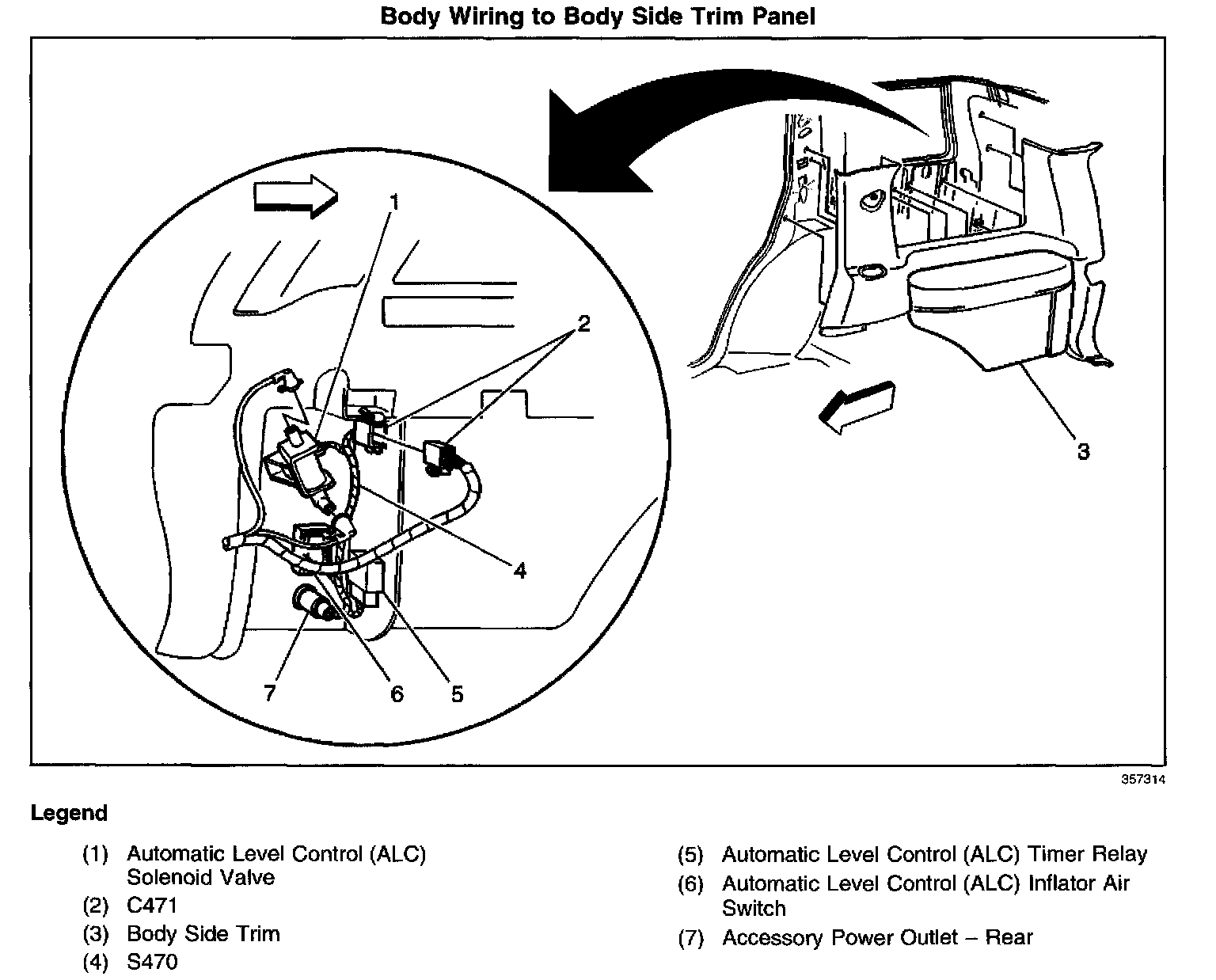 Body Wiring to Body Side Trim Panel

1

2

3

4

7

6

5

357314

Legend

(1) Automatic Level Control (ALC) Solenoid Valve
(2) C471
(3) Body Side Trim
(4) S470

(5) Automatic Level Control (ALC) Timer Relay
(6) Automatic Level Control (ALC) Inflator Air Switch
(7) Accessory Power Outlet – Rear