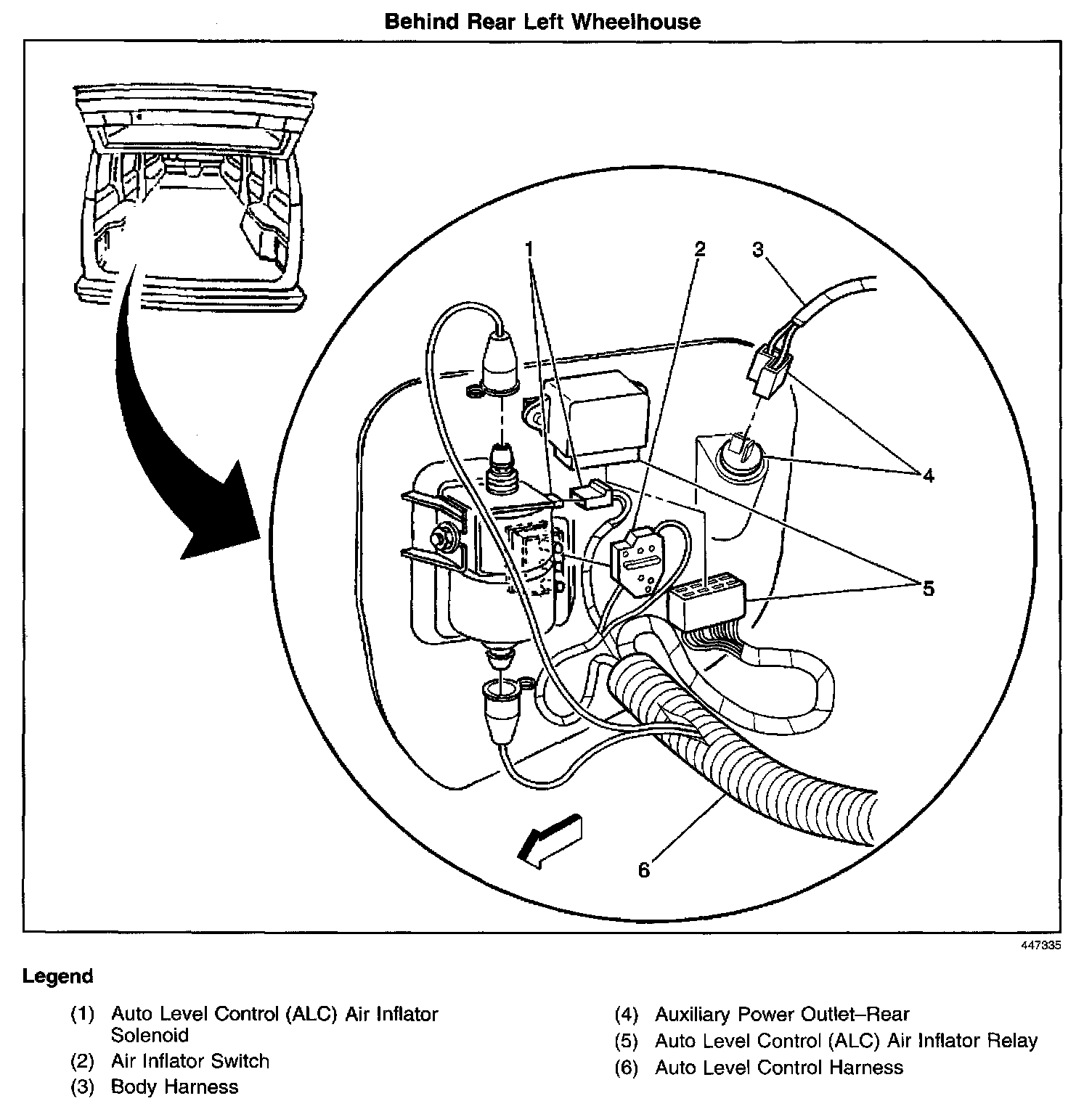 Behind Rear Left Wheelhouse

1
2
3
4
5
6

447335

Legend

(1) Auto Level Control (ALC) Air Inflator Solenoid
(2) Air Inflator Switch
(3) Body Harness

(4) Auxiliary Power Outlet–Rear
(5) Auto Level Control (ALC) Air Inflator Relay
(6) Auto Level Control Harness