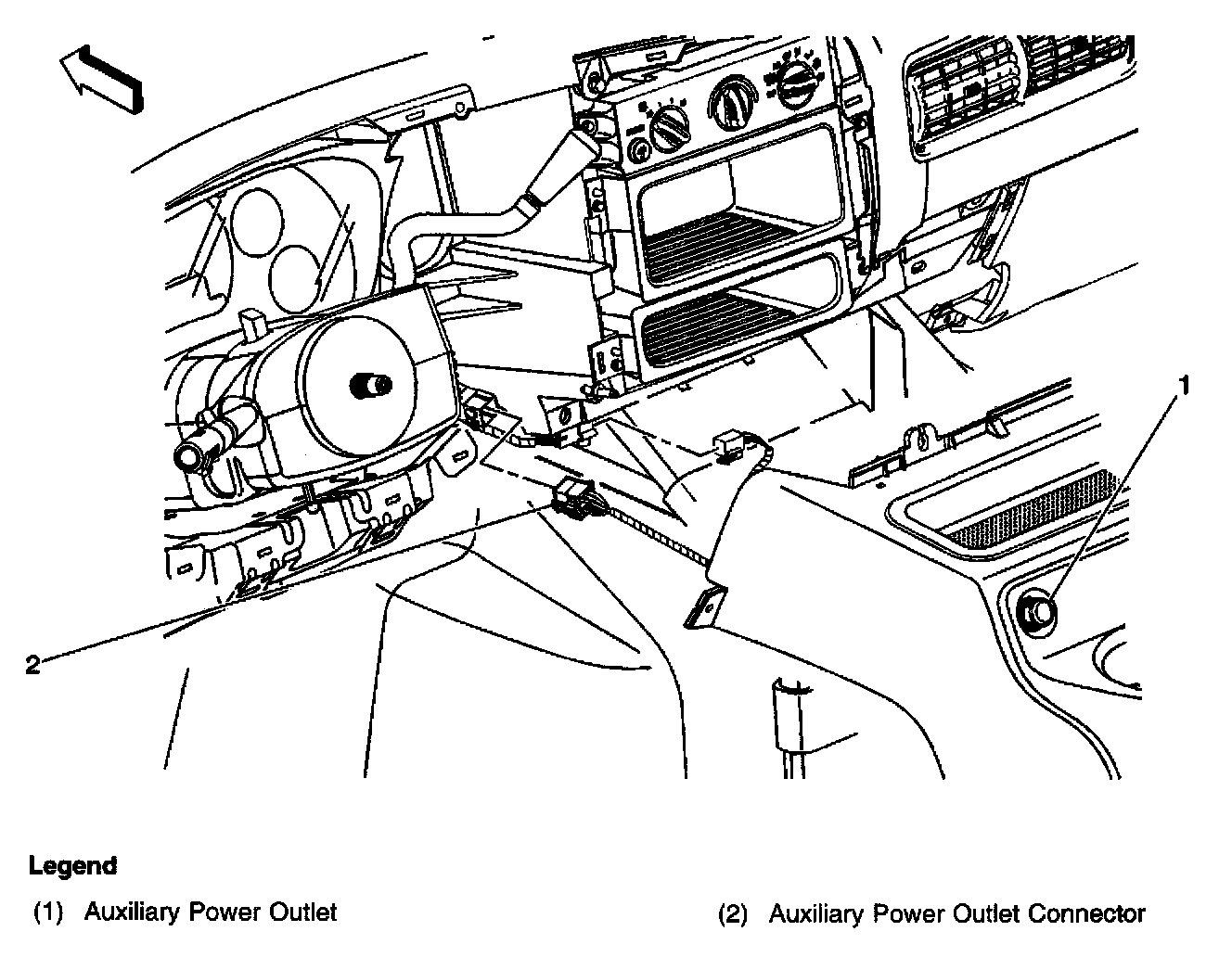 1

2

Legend

(1) Auxiliary Power Outlet

(2) Auxiliary Power Outlet Connector