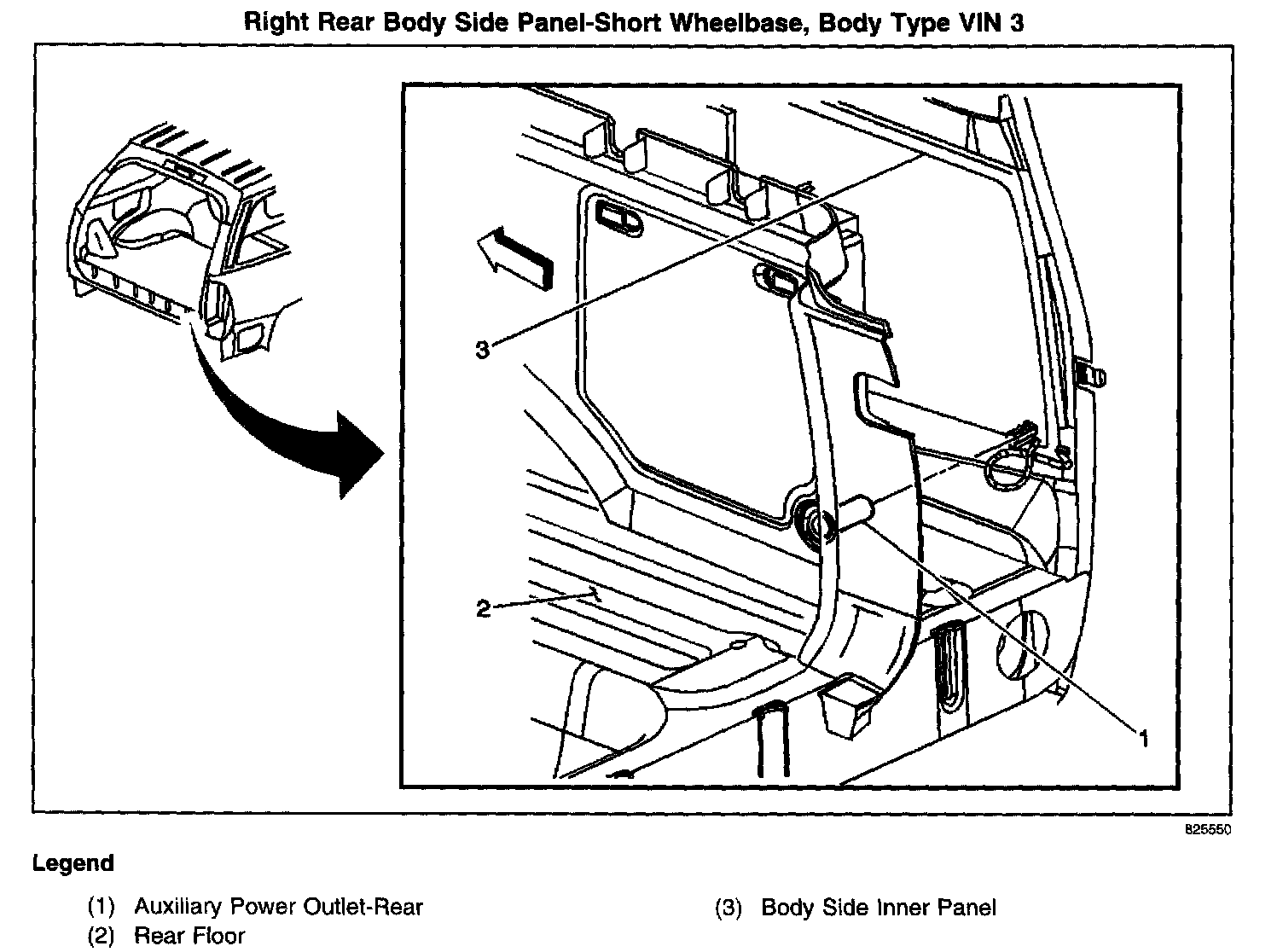 Right Rear Body Side Panel-Short Wheelbase, Body Type VIN 3

3

2

1

825550

Legend

(1) Auxiliary Power Outlet-Rear
(2) Rear Floor

(3) Body Side Inner Panel