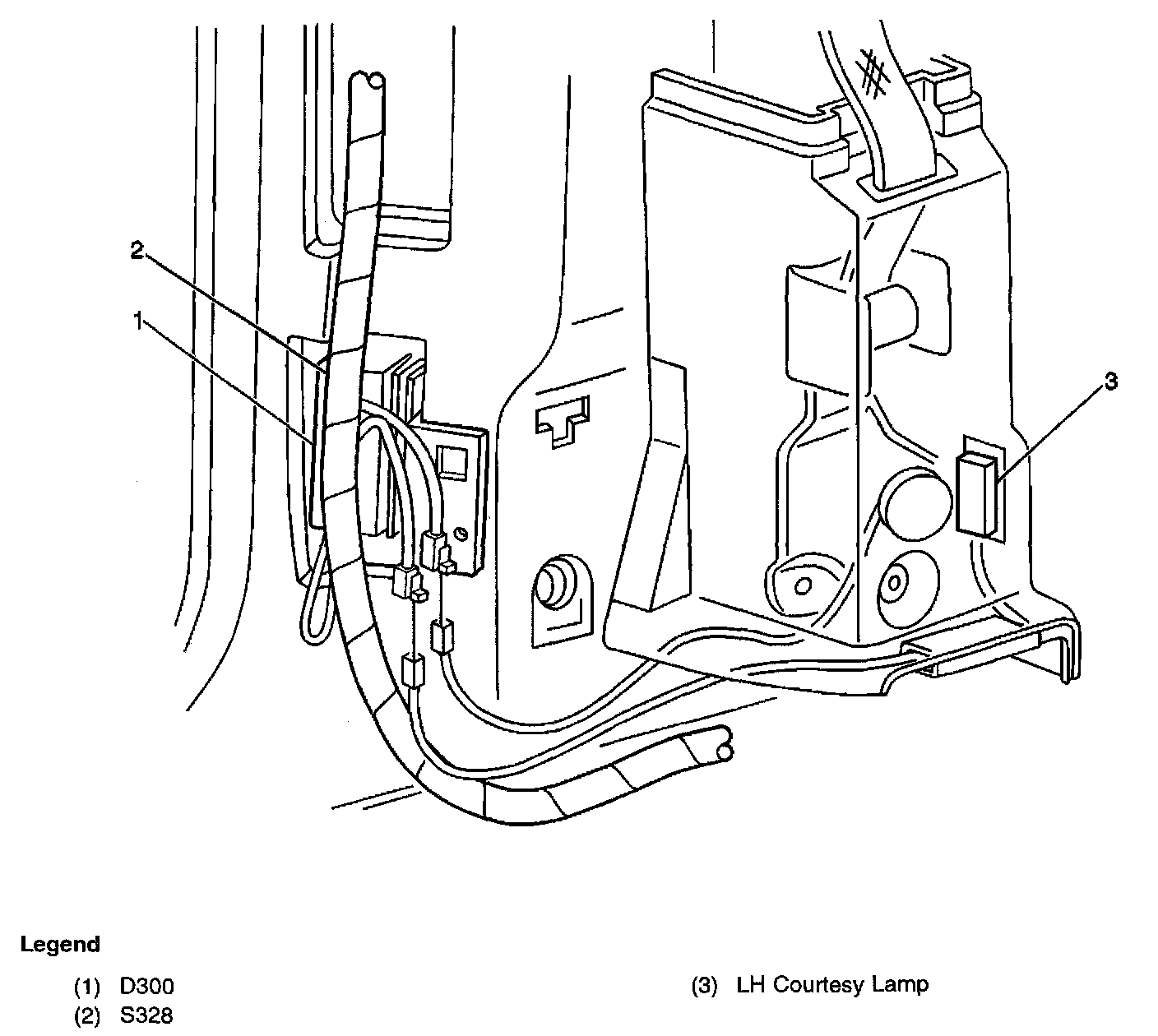 2
1
3

Legend

(1) D300
(2) S328

(3) LH Courtesy Lamp