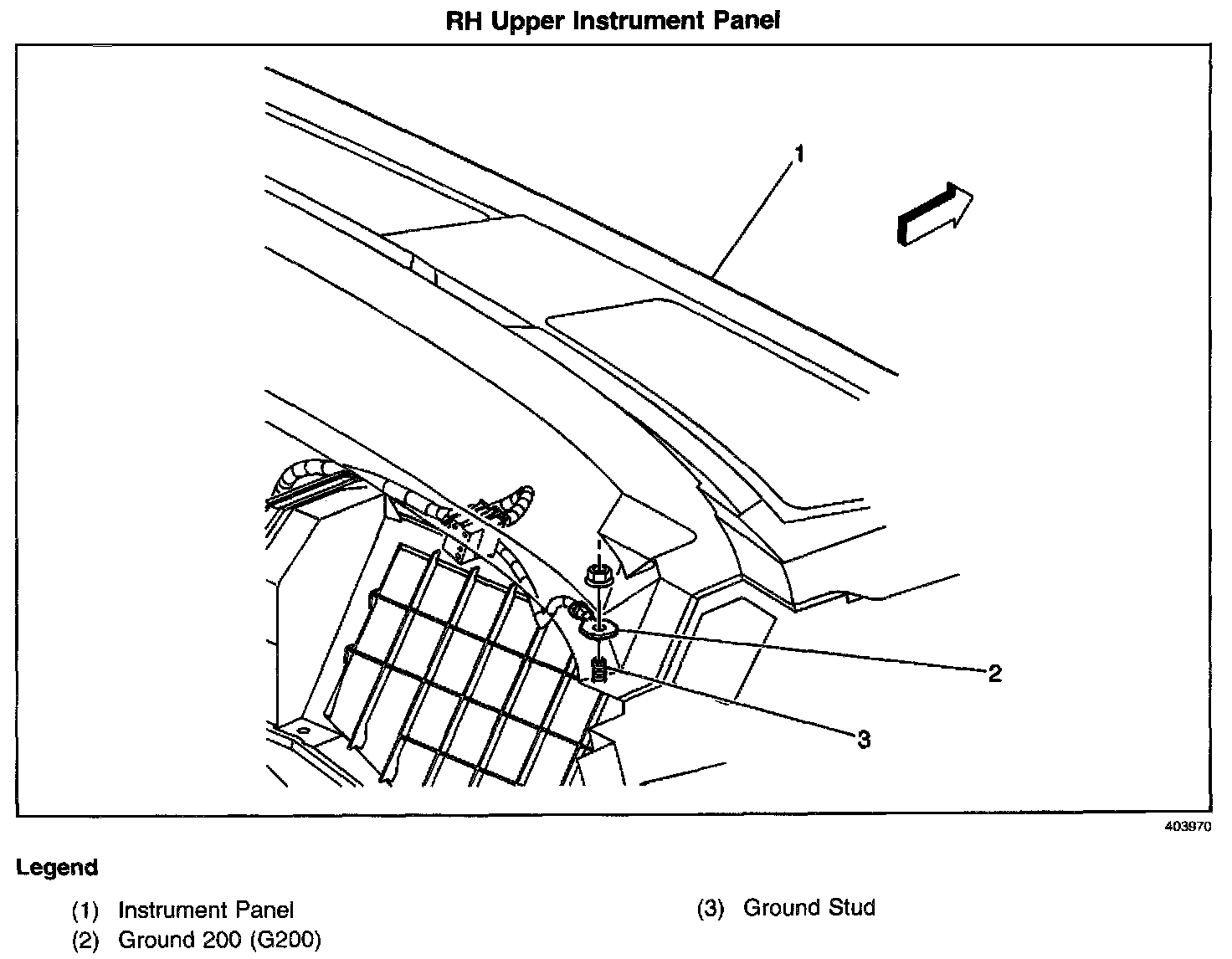 RH Upper Instrument Panel

1

2

3

403970

Legend

(1) Instrument Panel
(2) Ground 200 (G200)

(3) Ground Stud