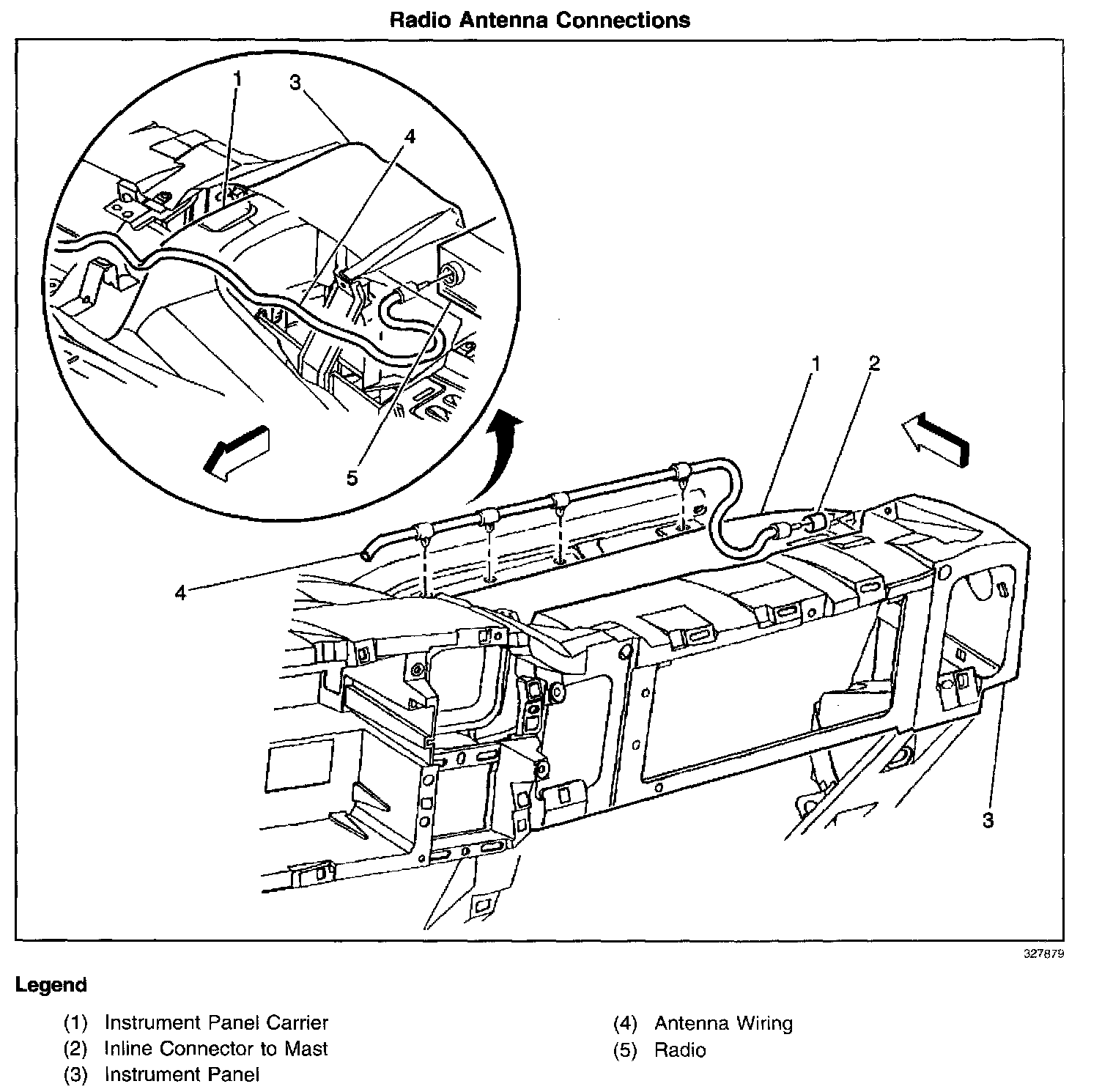 Radio Antenna Connections

1
3
4
5
1
2
4
3

327879

Legend

(1) Instrument Panel Carrier
(2) Inline Connector to Mast
(3) Instrument Panel

(4) Antenna Wiring
(5) Radio