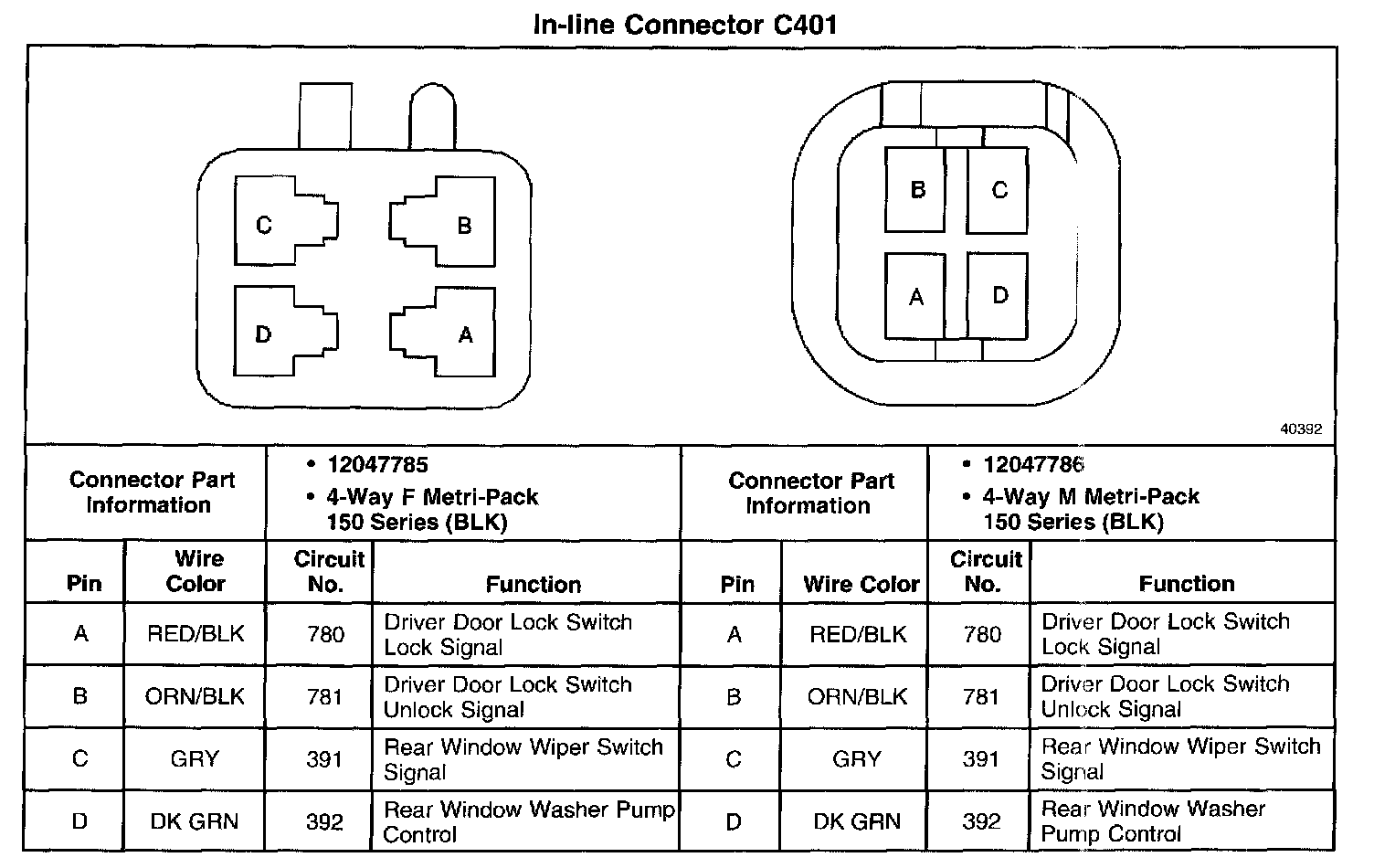 In-line Connector C401

C
B
D
A

B
C
A
D

40392

| Connector Part Information | • 12047785 • 4-Way F Metri-Pack 150 Series (BLK) | | | Connector Part Information | • 12047786 • 4-Way M Metri-Pack 150 Series (BLK) | | |
|---|---|---|---|---|---|---|---|
| Pin | Wire Color | Circuit No. | Function | Pin | Wire Color | Circuit No. | Function |
| A | RED/BLK | 780 | Driver Door Lock Switch Lock Signal | A | RED/BLK | 780 | Driver Door Lock Switch Lock Signal |
| B | ORN/BLK | 781 | Driver Door Lock Switch Unlock Signal | B | ORN/BLK | 781 | Driver Door Lock Switch Unlock Signal |
| C | GRY | 391 | Rear Window Wiper Switch Signal | C | GRY | 391 | Rear Window Wiper Switch Signal |
| D | DK GRN | 392 | Rear Window Washer Pump Control | D | DK GRN | 392 | Rear Window Washer Pump Control |