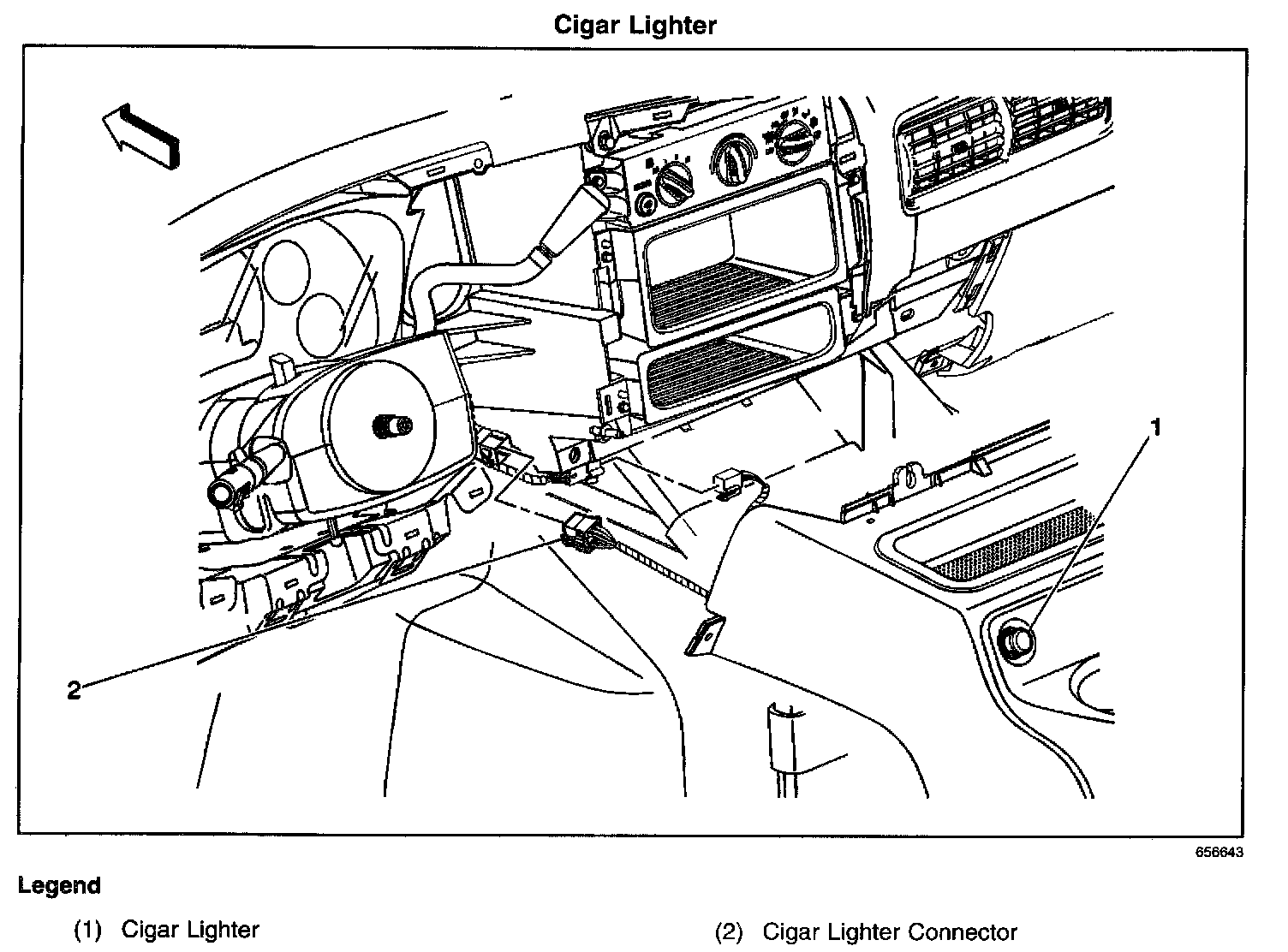 Cigar Lighter

1

2

656643

Legend

(1) Cigar Lighter

(2) Cigar Lighter Connector