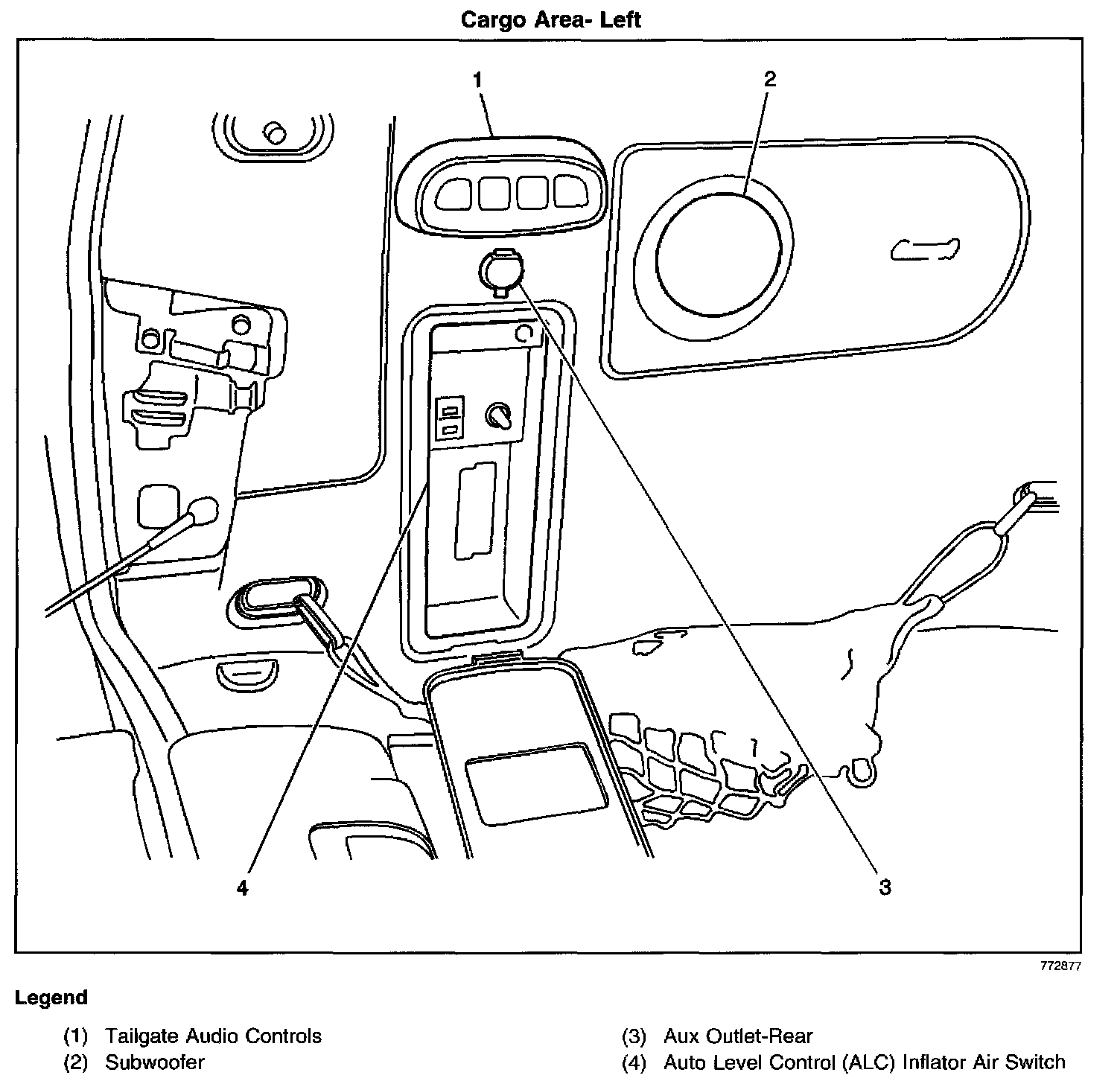 Cargo Area- Left

1
2
4
3

772877

Legend

(1) Tailgate Audio Controls
(2) Subwoofer
(3) Aux Outlet-Rear
(4) Auto Level Control (ALC) Inflator Air Switch