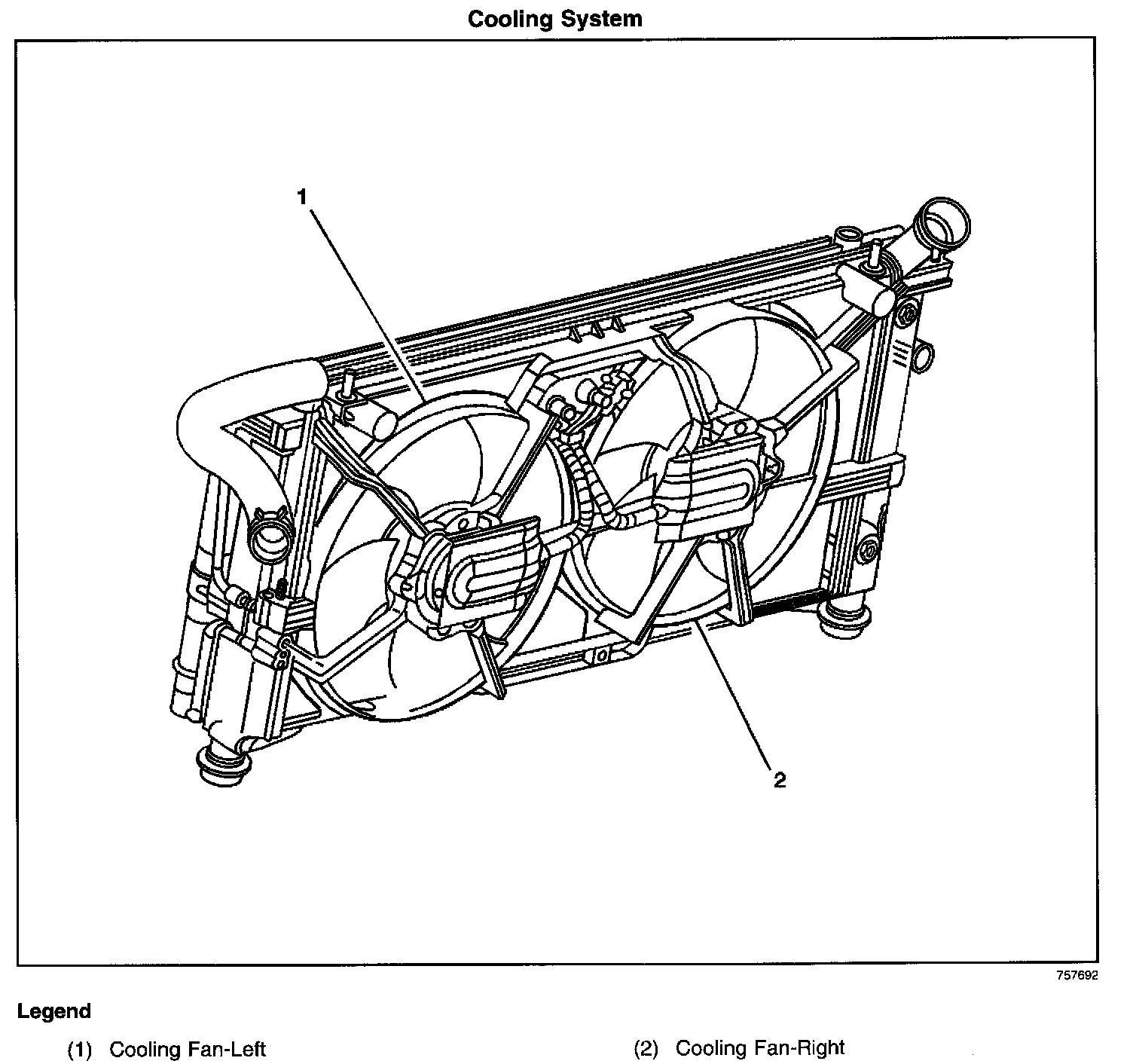 Cooling System

1

2

757692

Legend

(1) Cooling Fan-Left

(2) Cooling Fan-Right