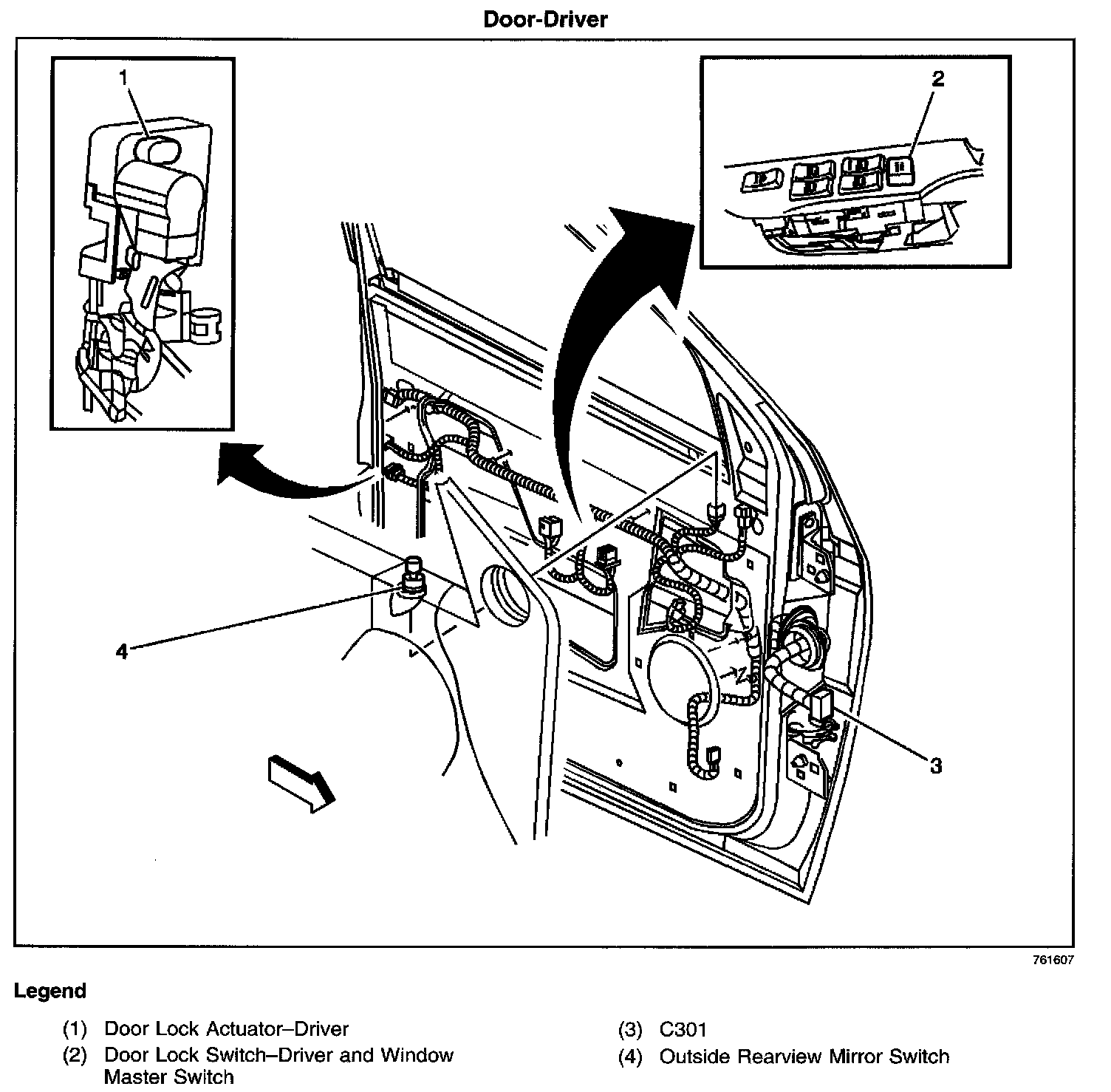 Door-Driver

1

2

4

3

761607

Legend

(1) Door Lock Actuator–Driver
(2) Door Lock Switch–Driver and Window Master Switch

(3) C301
(4) Outside Rearview Mirror Switch