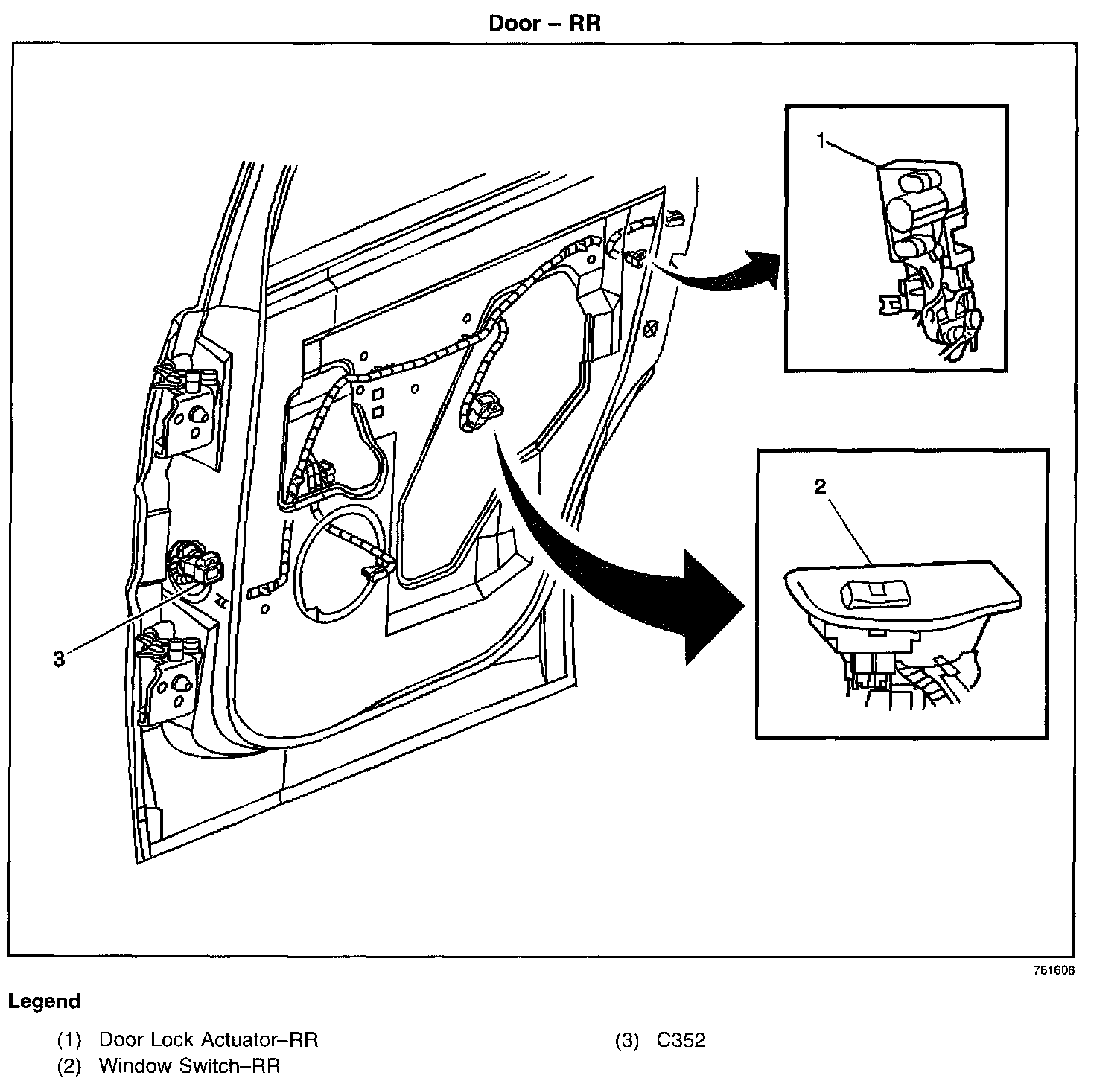 Door – RR

1

2

3

761606

Legend

(1) Door Lock Actuator–RR
(2) Window Switch–RR

(3) C352