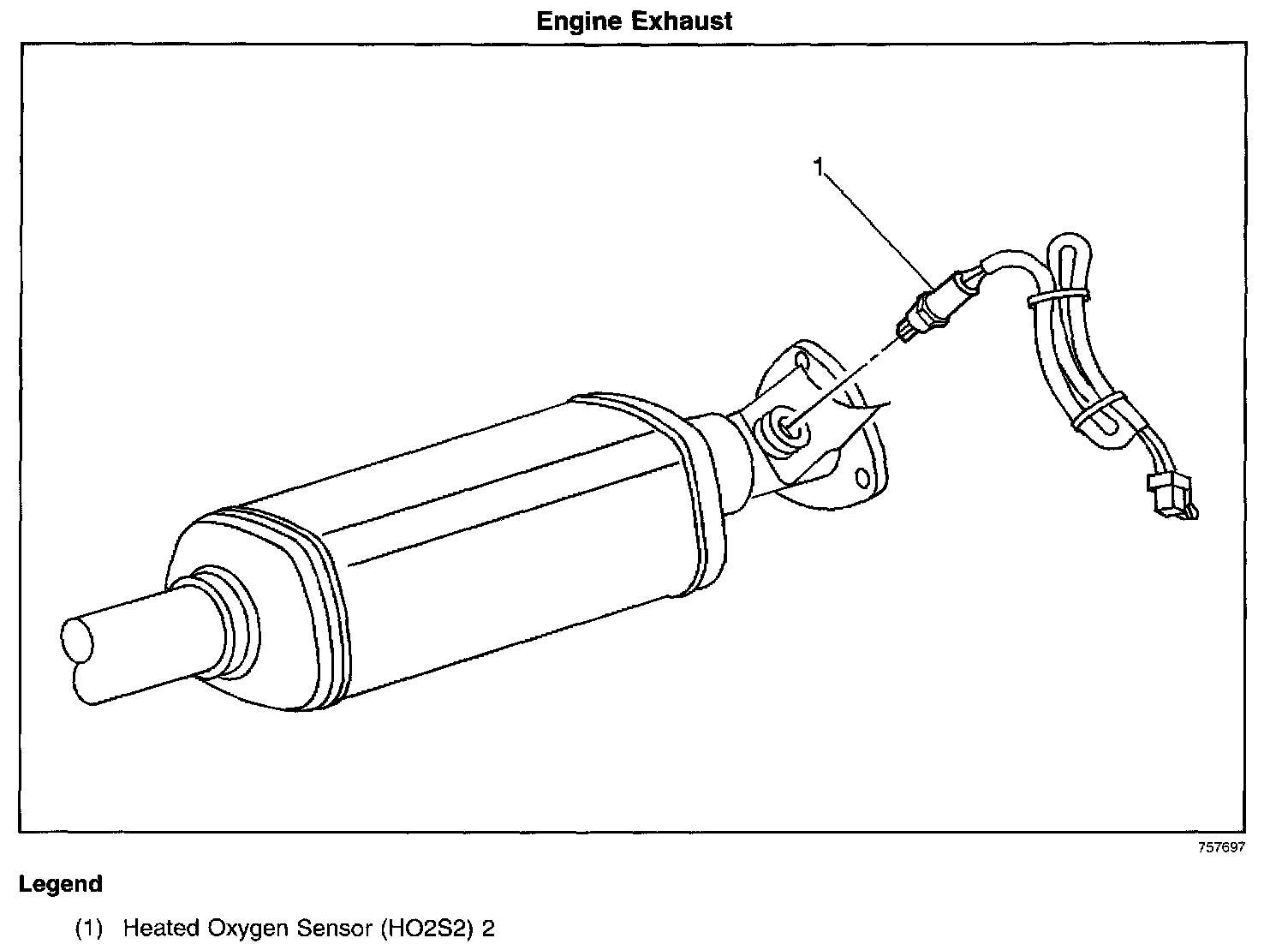 Engine Exhaust

1

757697

Legend

(1) Heated Oxygen Sensor (HO2S2) 2