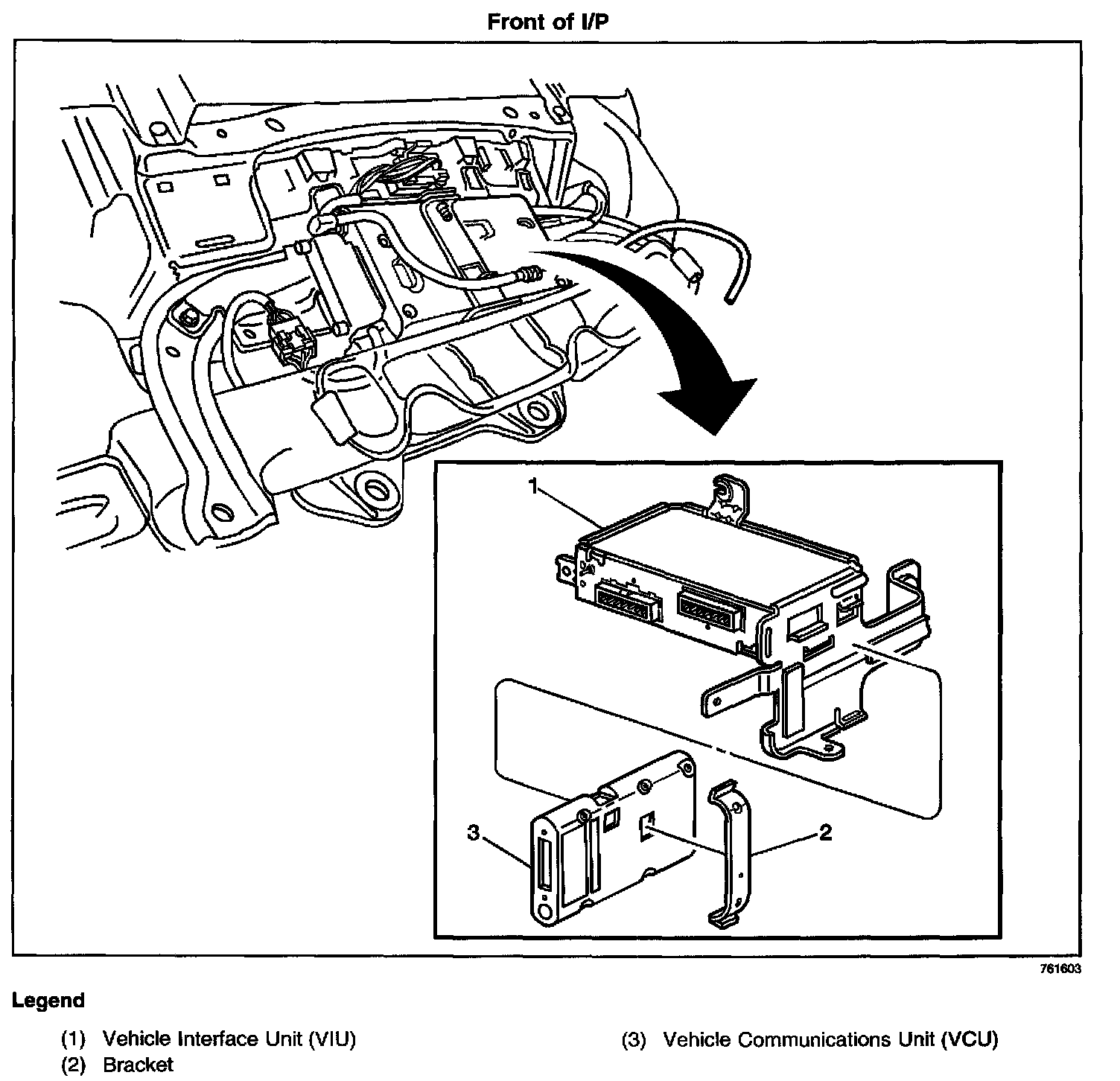 Front of I/P

1

3

2

761603

Legend

(1) Vehicle Interface Unit (VIU)

(2) Bracket

(3) Vehicle Communications Unit (VCU)