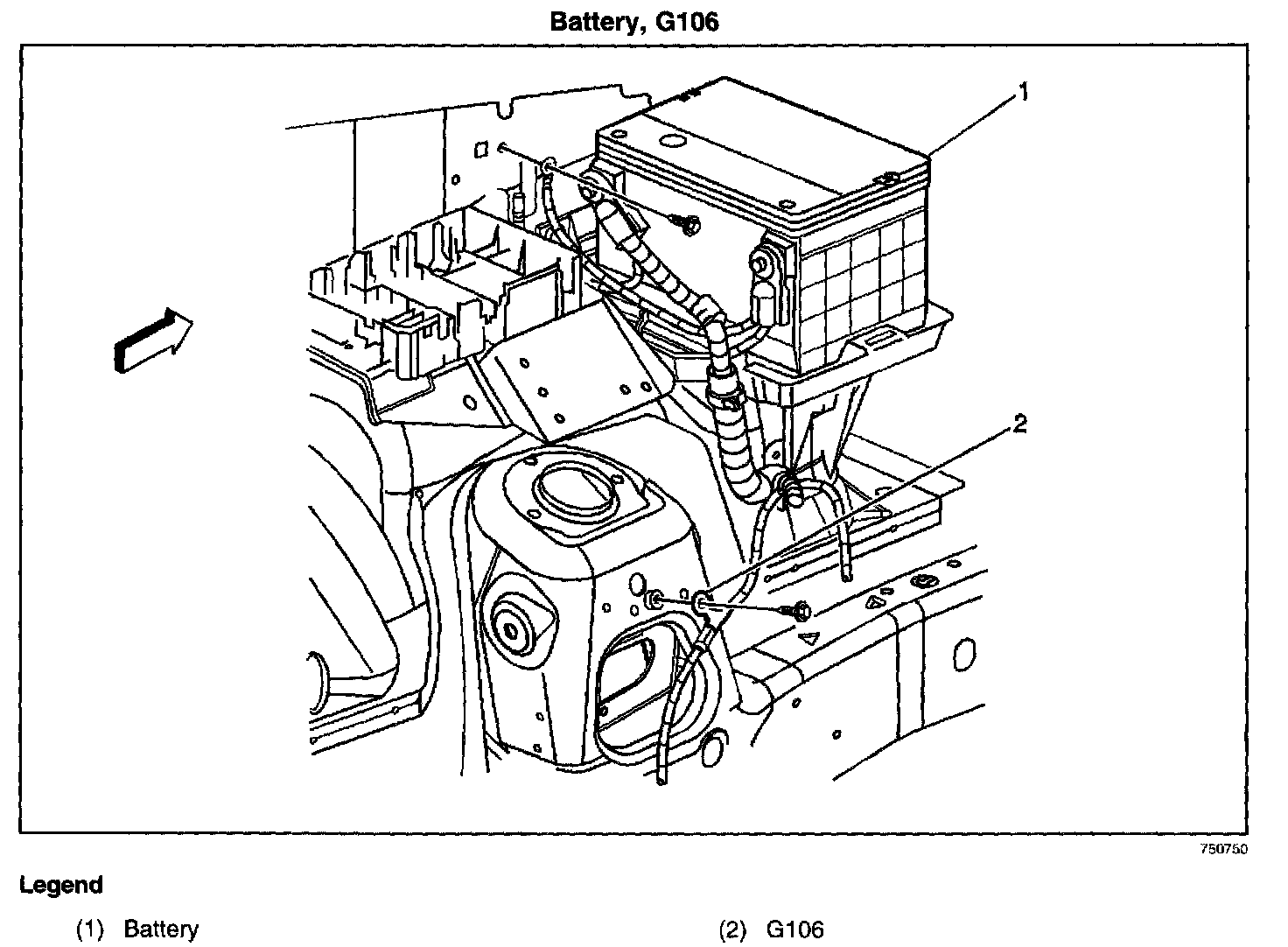 Battery, G106

1

2

750750

Legend

(1) Battery

(2) G106