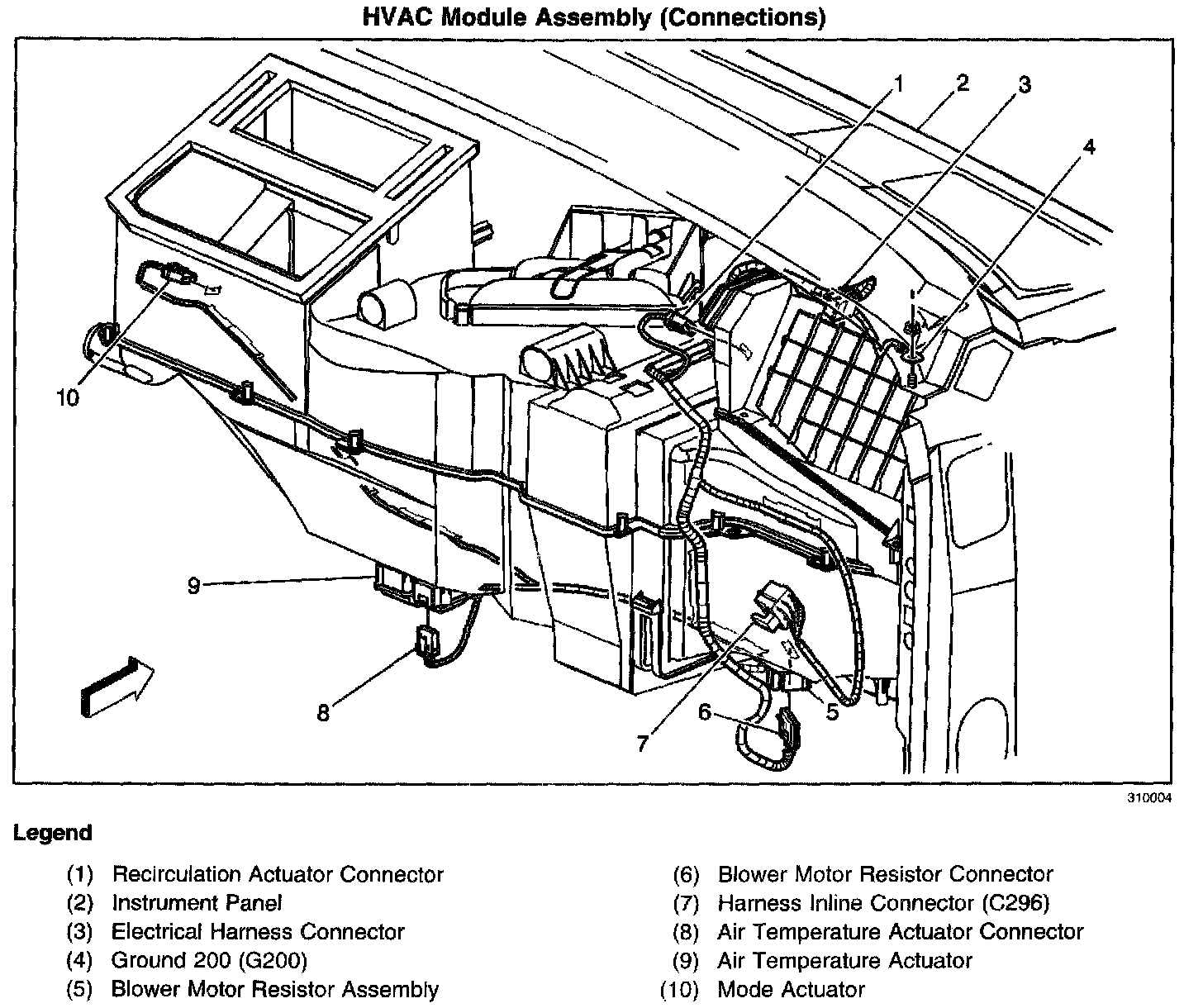 HVAC Module Assembly (Connections)

1
2
3
4
10
9
8
7
6
5

310004

Legend

(1) Recirculation Actuator Connector
(2) Instrument Panel
(3) Electrical Harness Connector
(4) Ground 200 (G200)
(5) Blower Motor Resistor Assembly

(6) Blower Motor Resistor Connector
(7) Harness Inline Connector (C296)
(8) Air Temperature Actuator Connector
(9) Air Temperature Actuator
(10) Mode Actuator