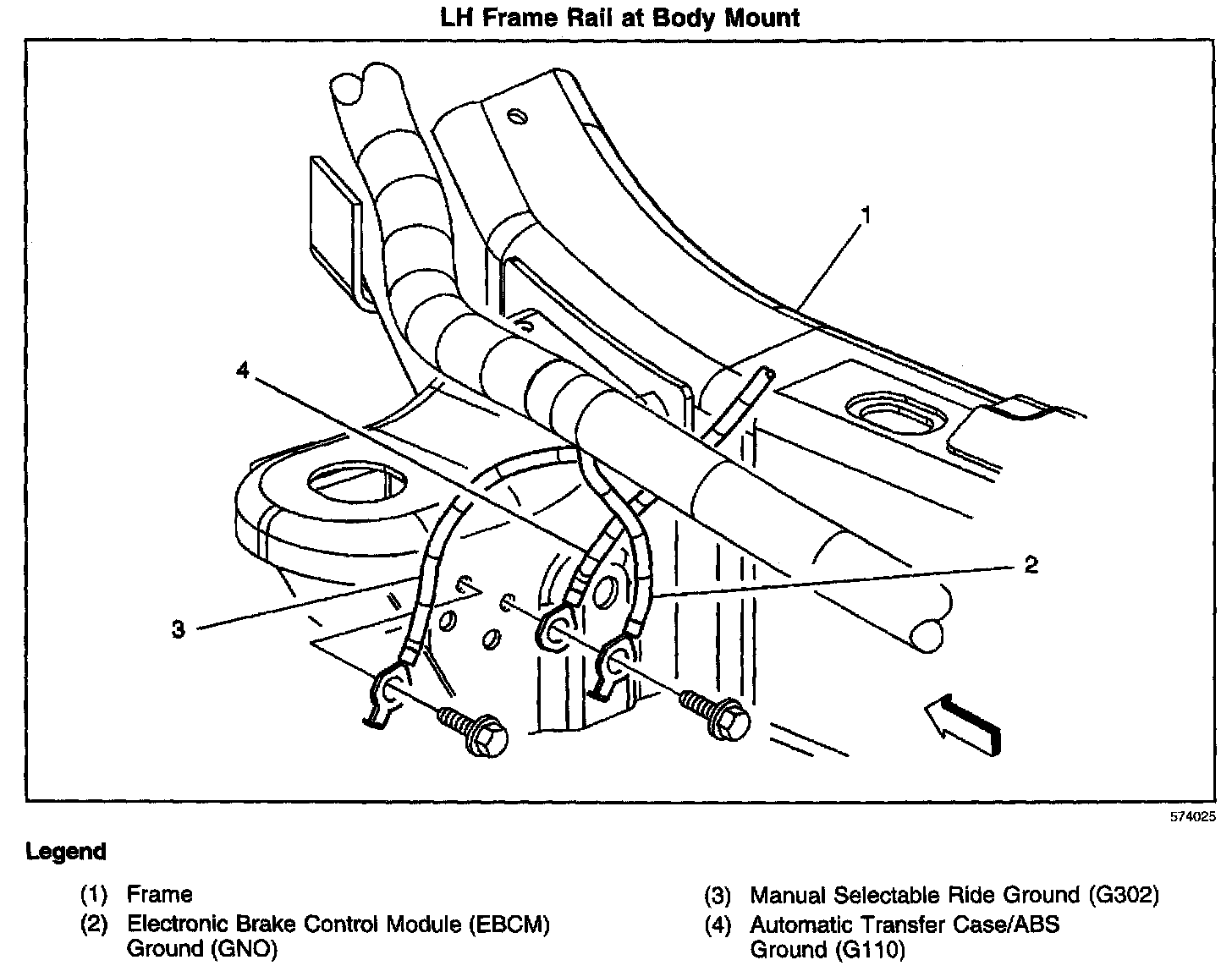 LH Frame Rail at Body Mount

1

4

2

3

574025

Legend

(1) Frame

(2) Electronic Brake Control Module (EBCM) Ground (GNO)

(3) Manual Selectable Ride Ground (G302)

(4) Automatic Transfer Case/ABS Ground (G110)