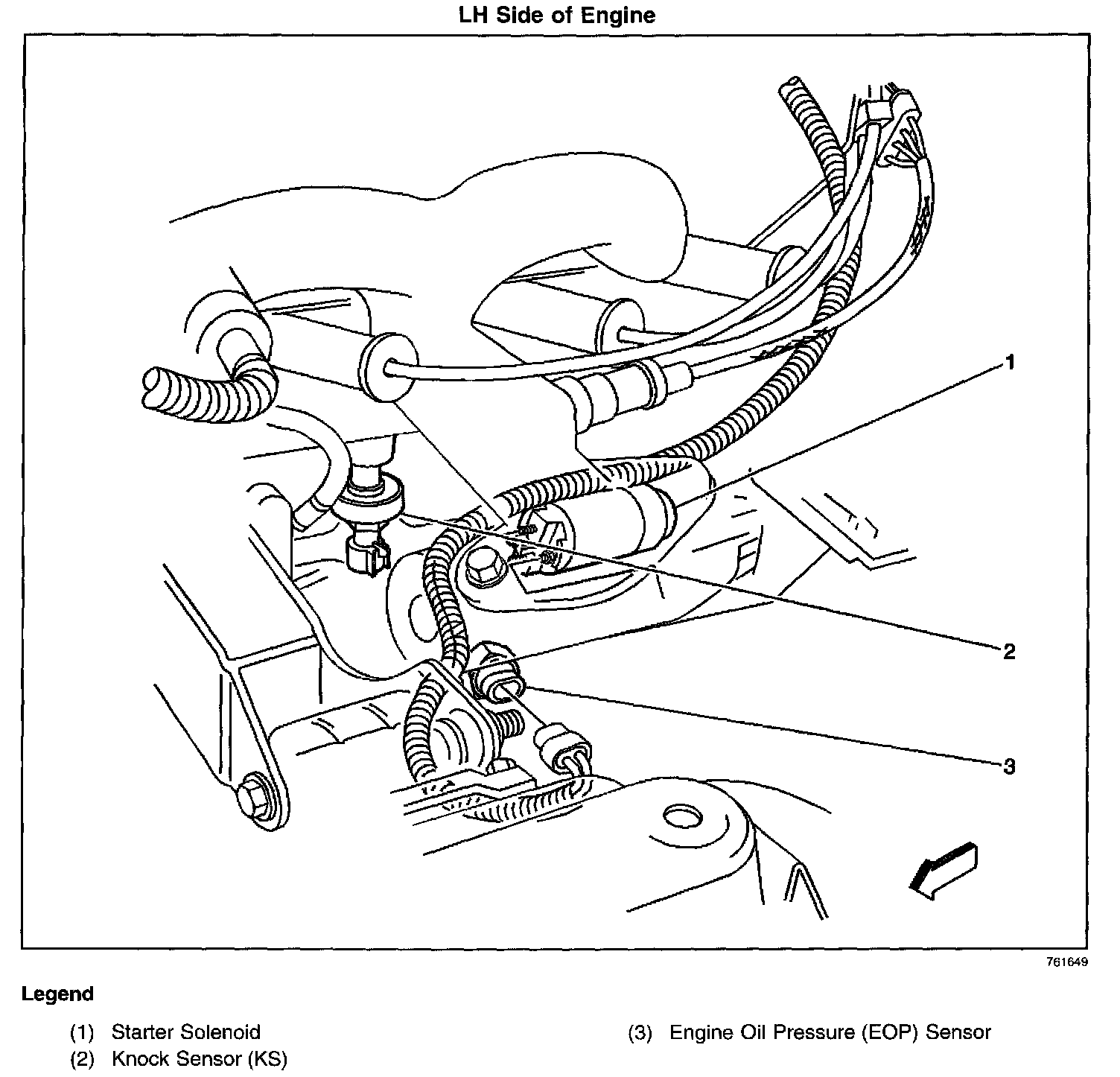 LH Side of Engine

1

2

3

761649

Legend

(1) Starter Solenoid
(2) Knock Sensor (KS)

(3) Engine Oil Pressure (EOP) Sensor