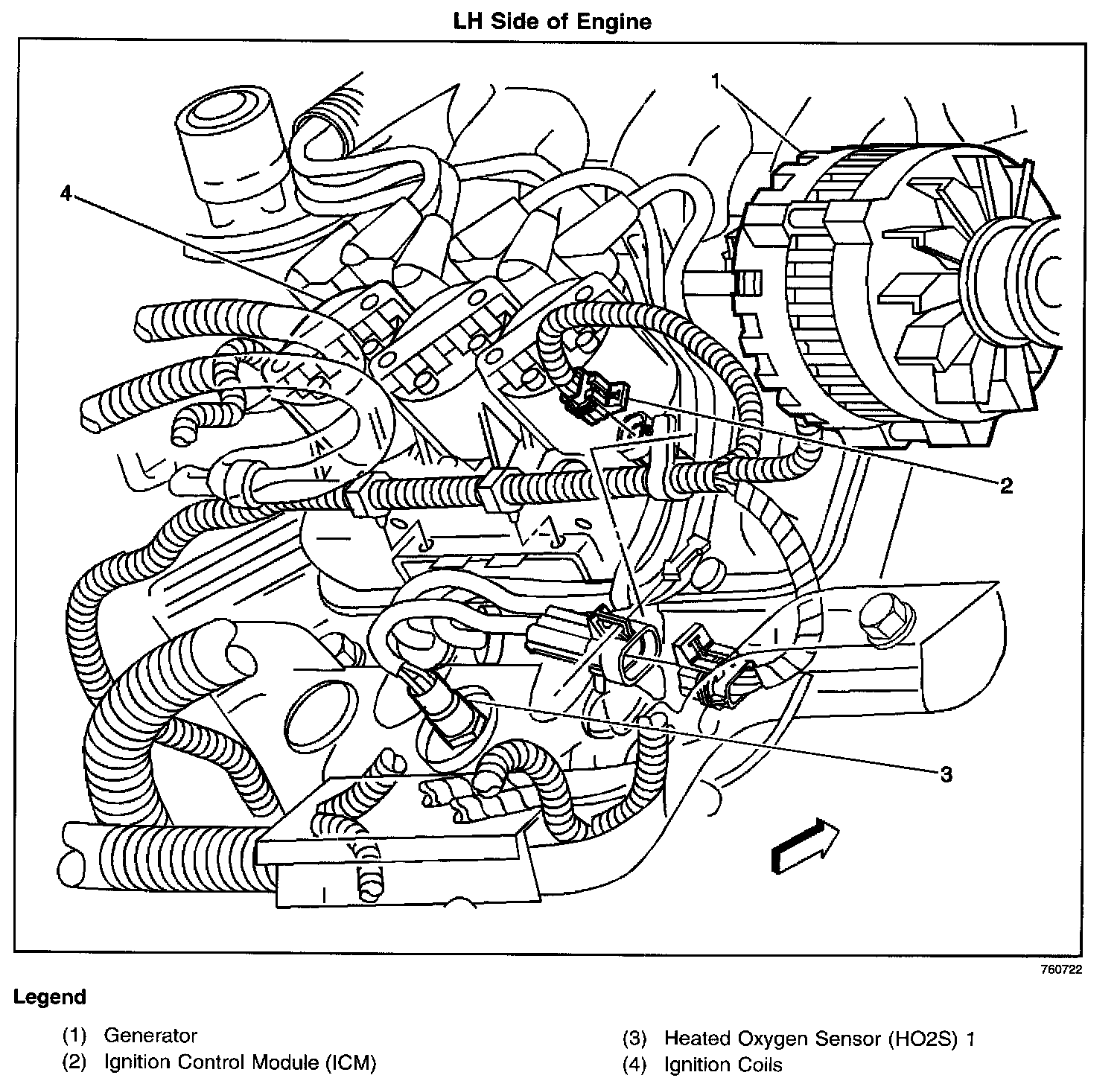 LH Side of Engine

1

4

2

3

760722

Legend

(1) Generator
(2) Ignition Control Module (ICM)

(3) Heated Oxygen Sensor (HO2S) 1
(4) Ignition Coils