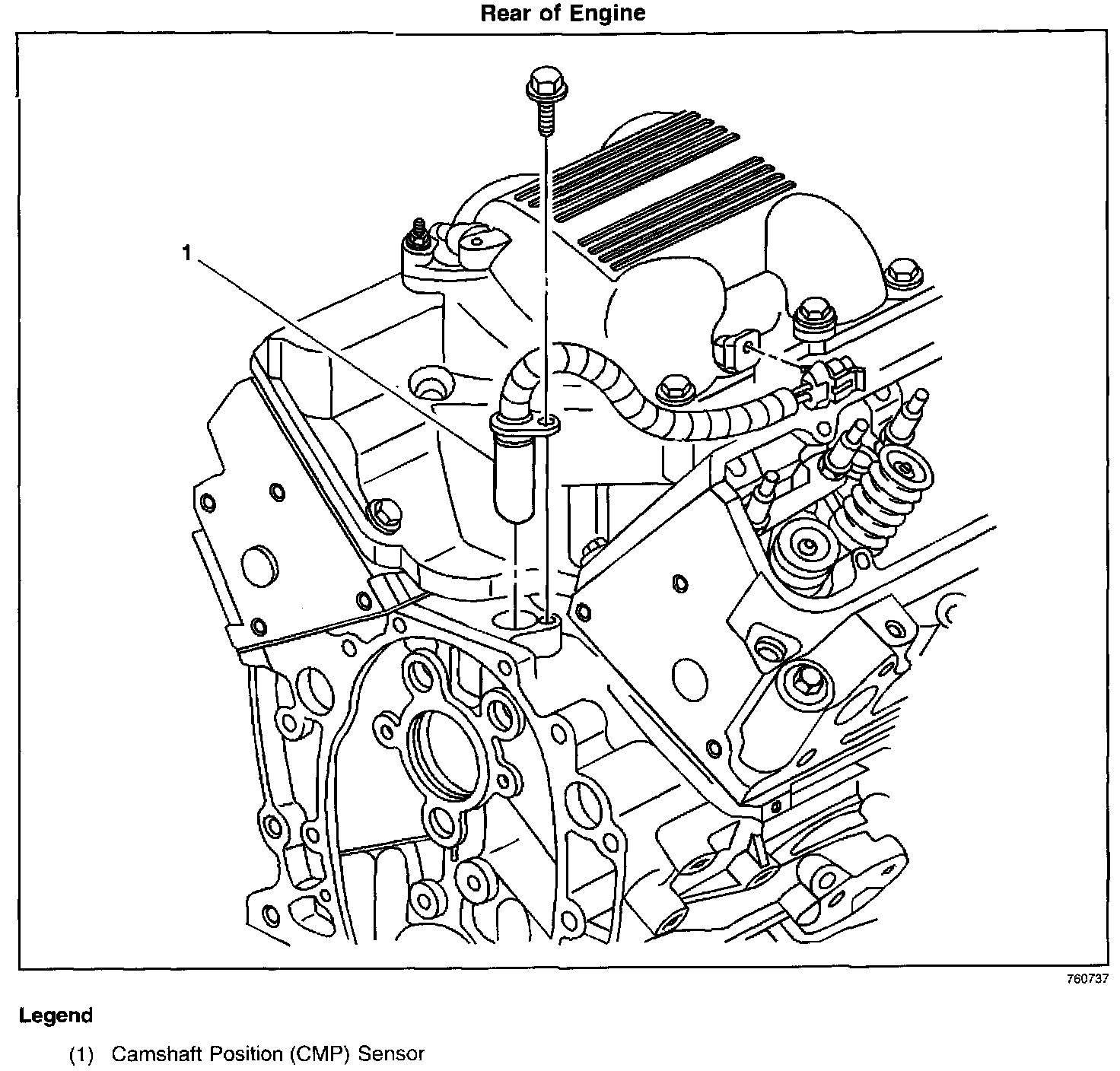 Rear of Engine

1

760737

Legend

(1) Camshaft Position (CMP) Sensor